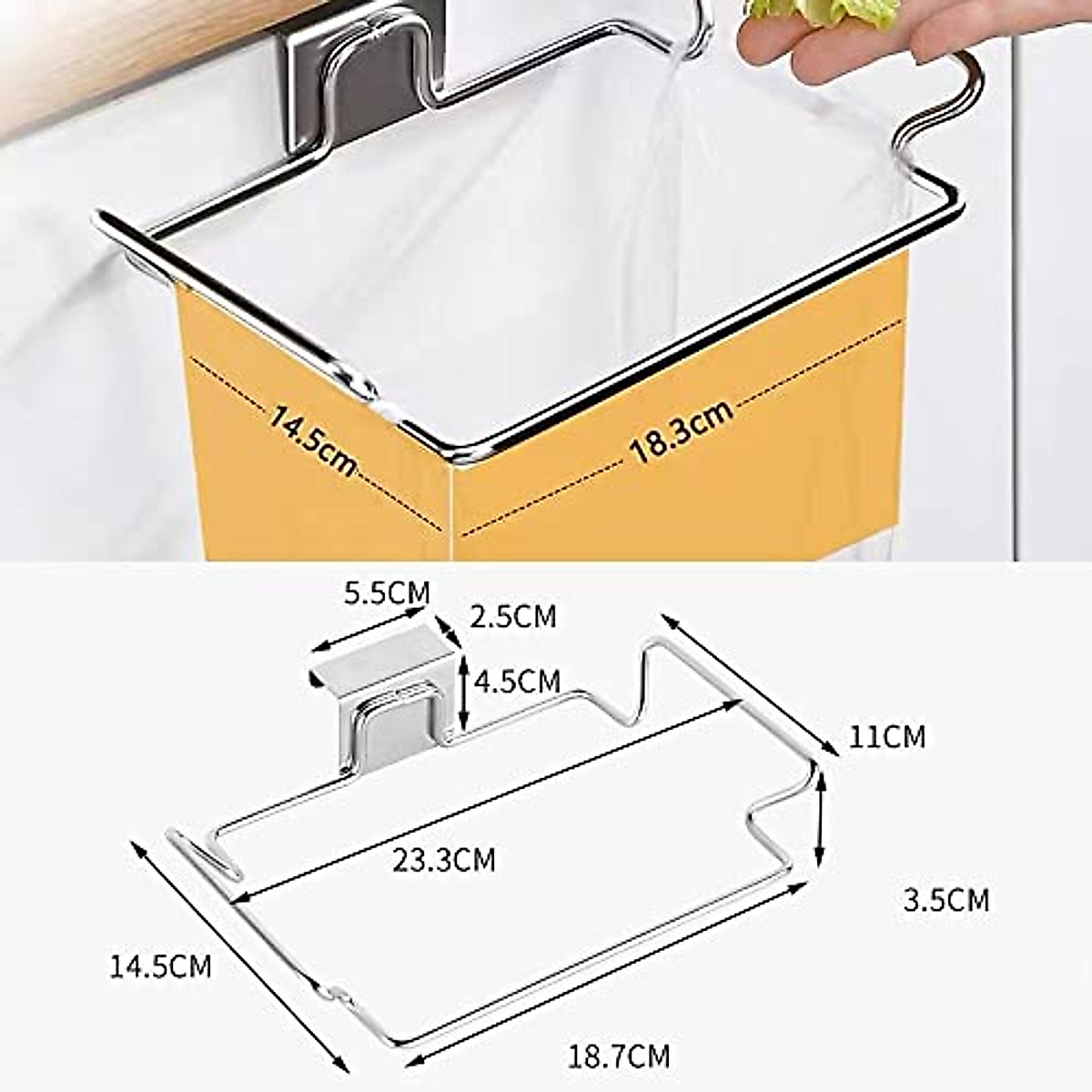 14.5cm
18.3cm

5.5CM
2.5CM
4.5CM
11CM
23.3CM
3.5CM
14.5CM
18.7CM