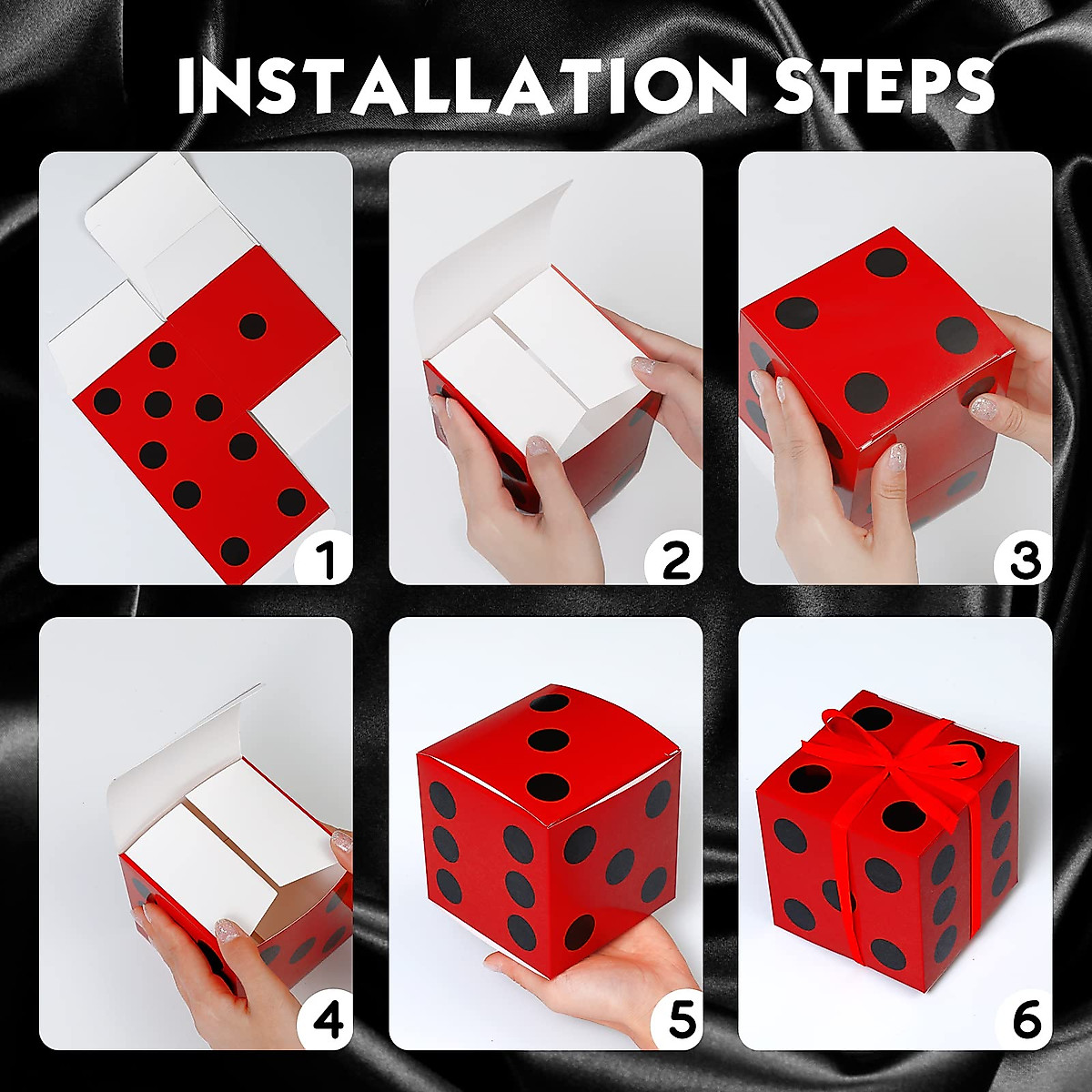 INSTALLATION STEPS

1

2

3

4

5

6