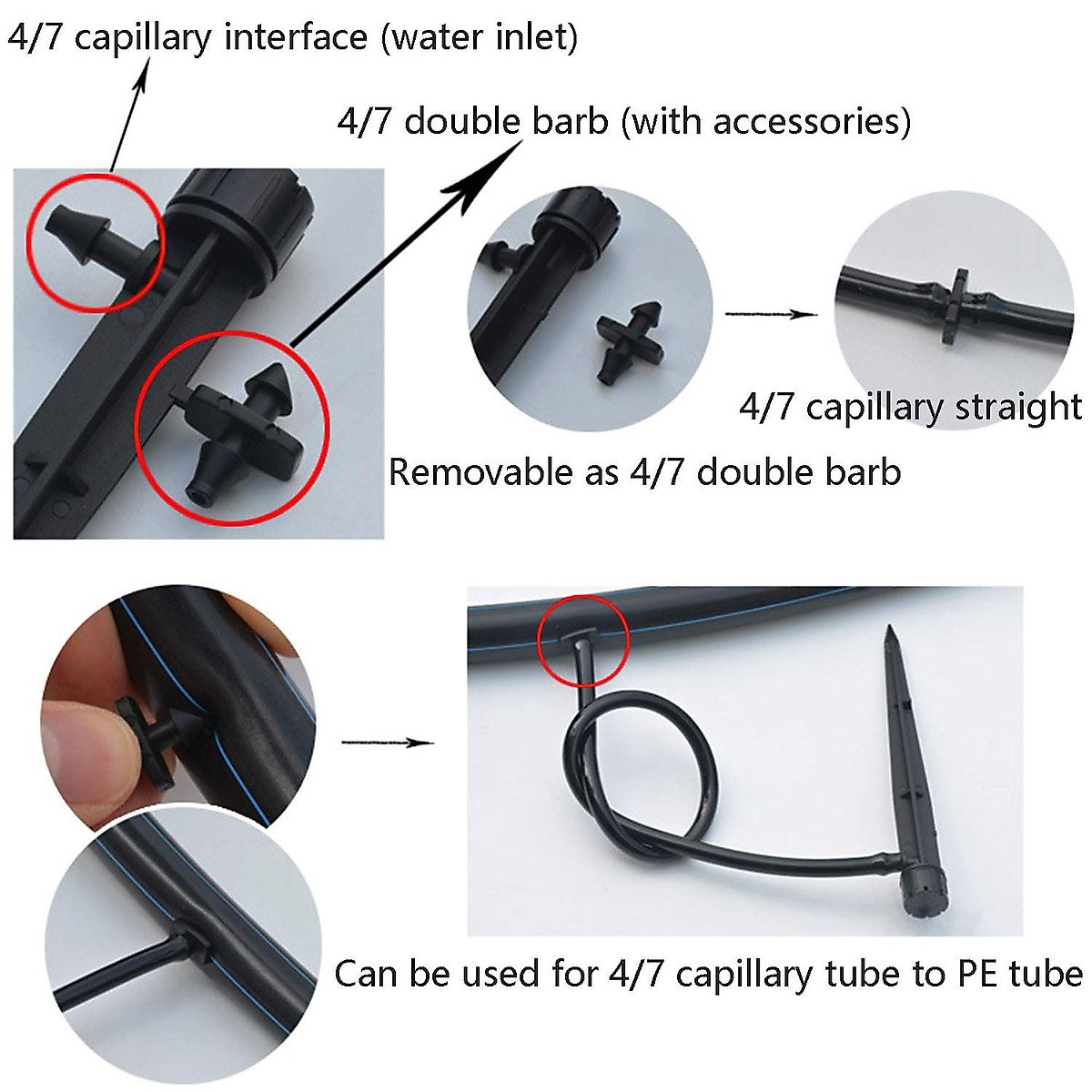 4/7 capillary interface (water inlet)

4/7 double barb (with accessories)

4/7 capillary straight

Removable as 4/7 double barb

Can be used for 4/7 capillary tube to PE tube