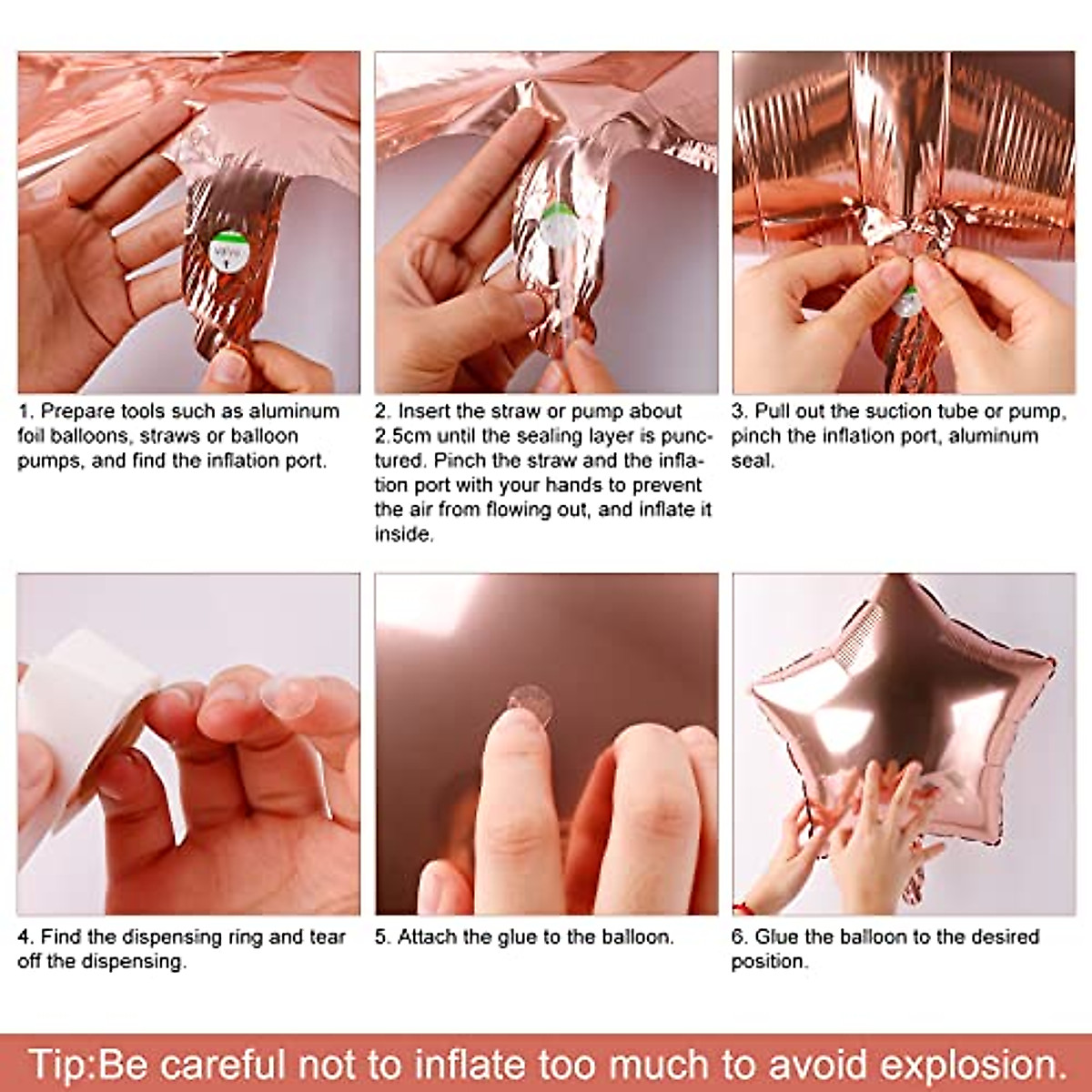 1. Prepare tools such as aluminum foil balloons, straws or balloon pumps, and find the inflation port.

2. Insert the straw or pump about 2.5cm until the sealing layer is punctured. Pinch the straw and the inflation port with your hands to prevent the air from flowing out, and inflate it inside.

3. Pull out the suction tube or pump, pinch the inflation port, aluminum seal.

4. Find the dispensing ring and tear off the dispensing.

5. Attach the glue to the balloon.

6. Glue the balloon to the desired position.

Tip:Be careful not to inflate too much to avoid explosion.