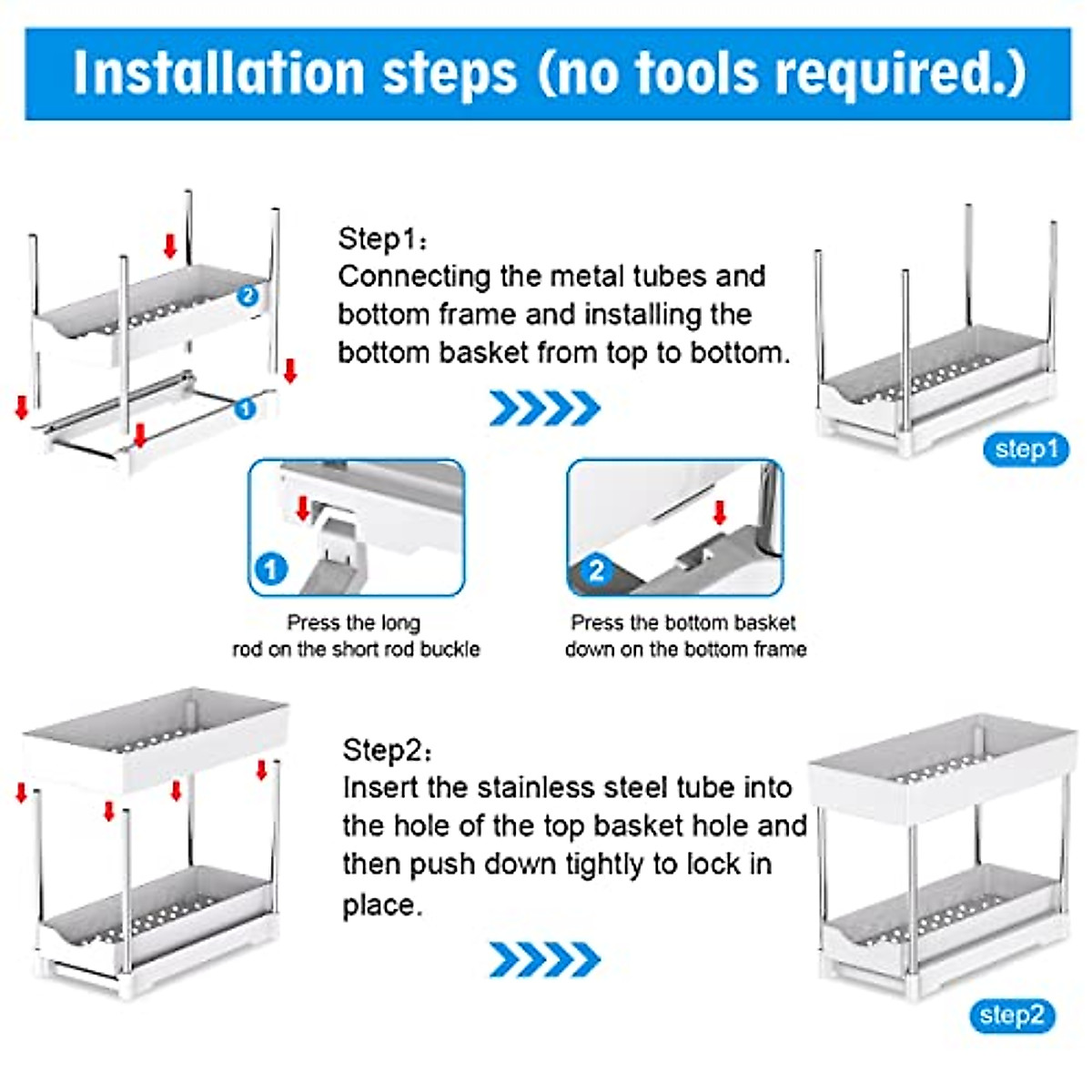 Installation steps (no tools required.)

2

1

Step1：
Connecting the metal tubes and bottom frame and installing the bottom basket from top to bottom.

step1

1

Press the long rod on the short rod buckle

2

Press the bottom basket down on the bottom frame

Step2：
Insert the stainless steel tube into the hole of the top basket hole and then push down tightly to lock in place.

step2