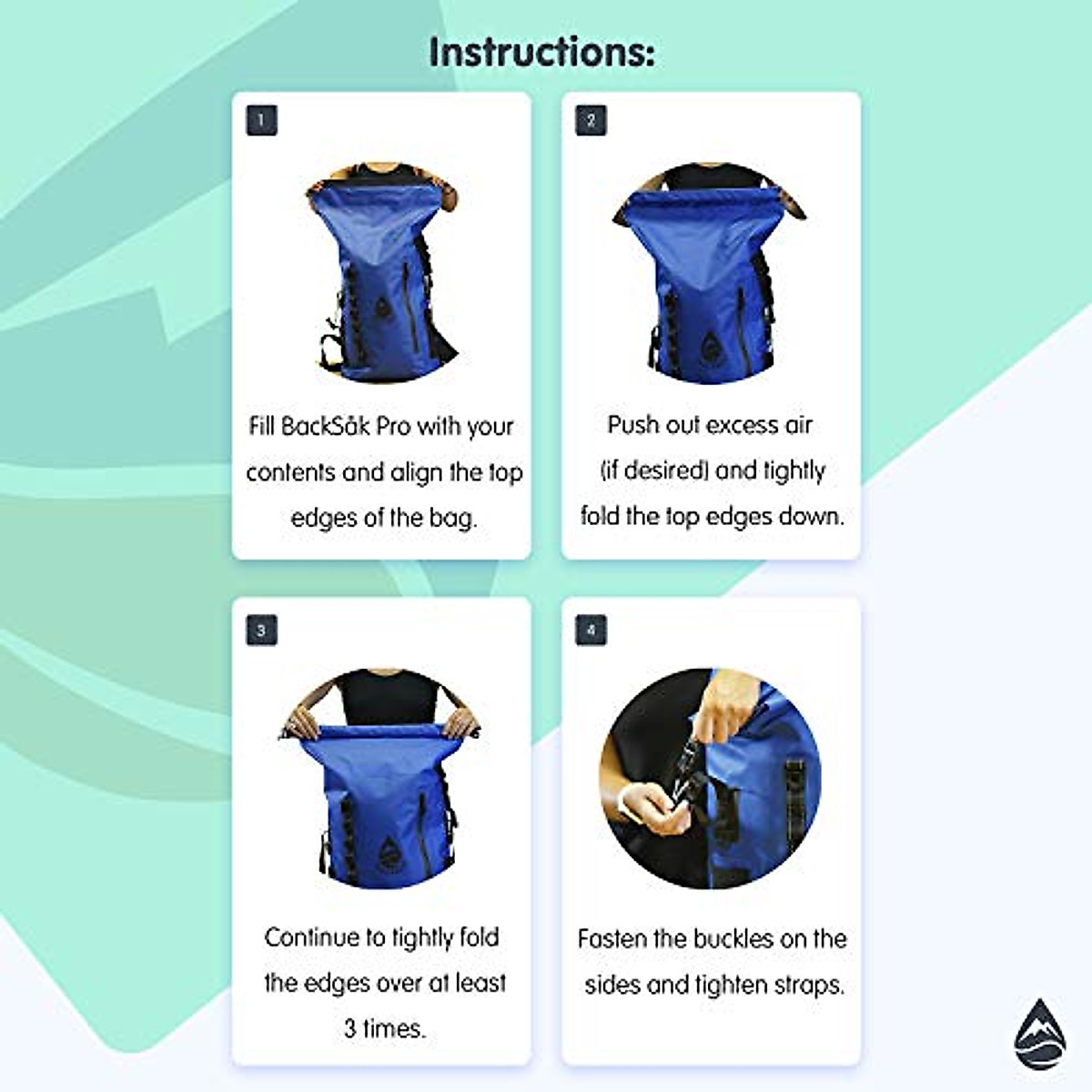 Instructions:

1

Fill BackSåk Pro with your contents and align the top edges of the bag.

2

Push out excess air (if desired) and tightly fold the top edges down.

3

Continue to tightly fold the edges over at least 3 times.

4

Fasten the buckles on the sides and tighten straps.