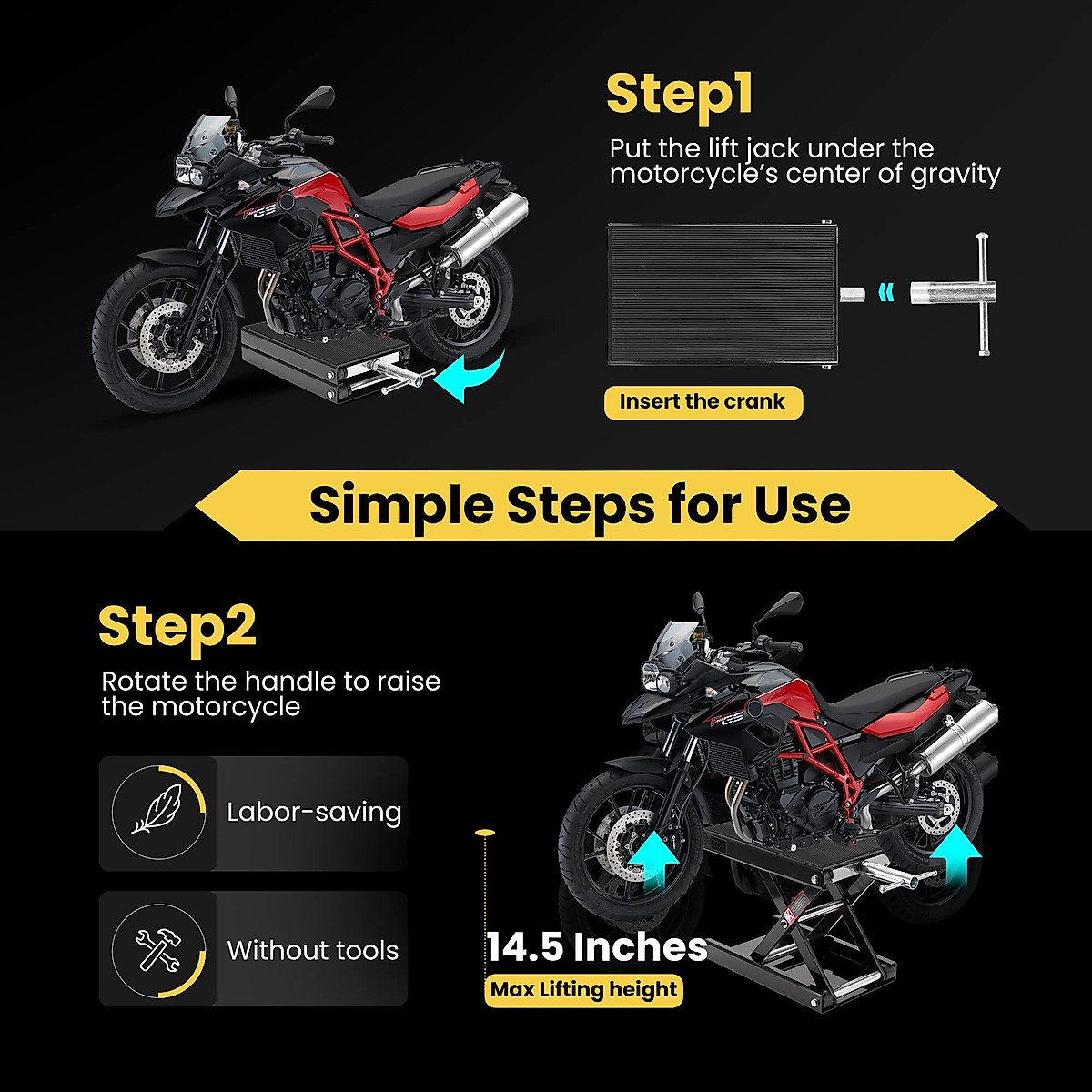 Step1

Put the lift jack under the motorcycle's center of gravity

Insert the crank

Simple Steps for Use

Step2

Rotate the handle to raise the motorcycle

Labor-saving

Without tools

14.5 Inches

Max Lifting height