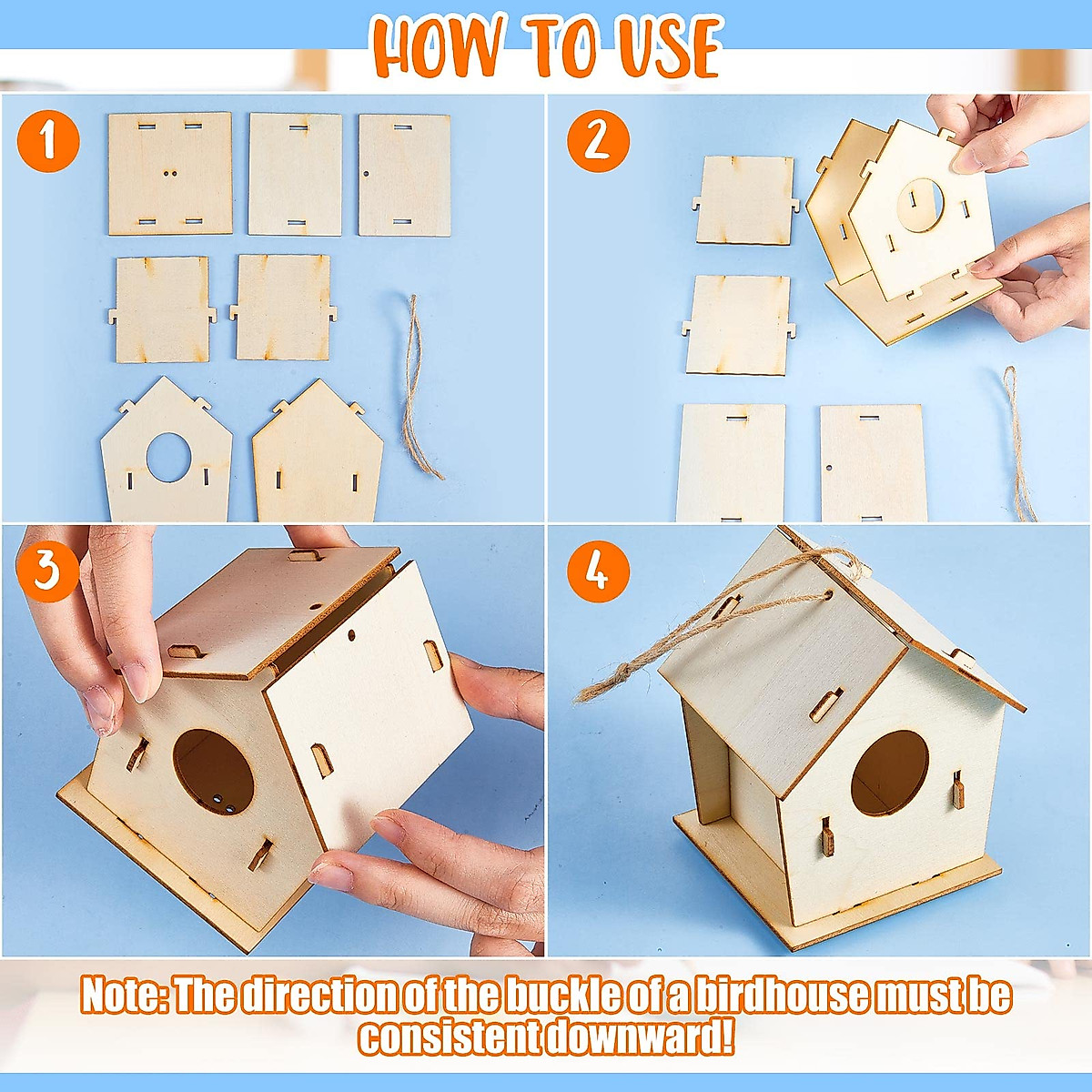 HOW TO USE

1

2

3

4

Note: The direction of the buckle of a birdhouse must be consistent downward!