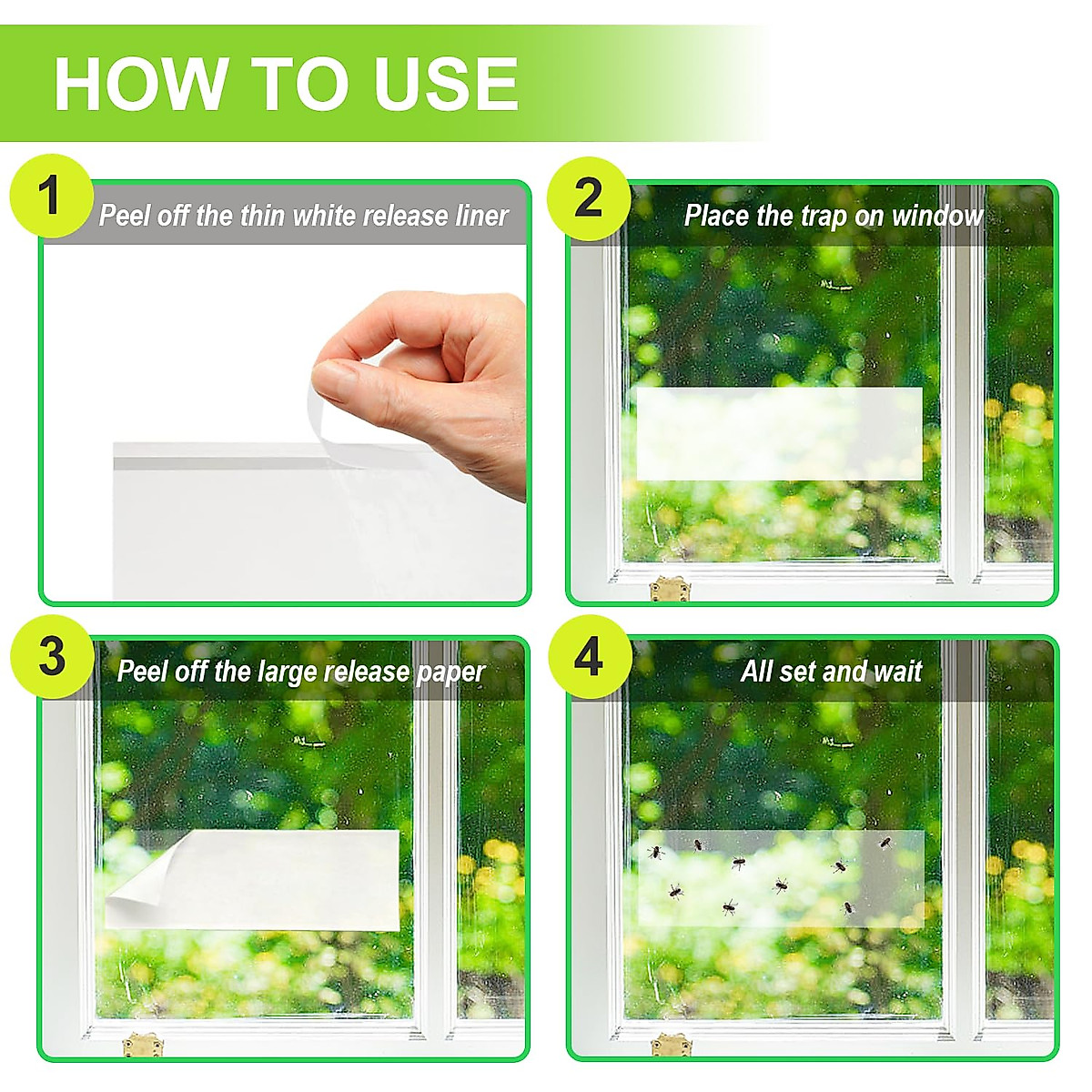 HOW TO USE

1 Peel off the thin white release liner

2 Place the trap on window

3 Peel off the large release paper

4 All set and wait