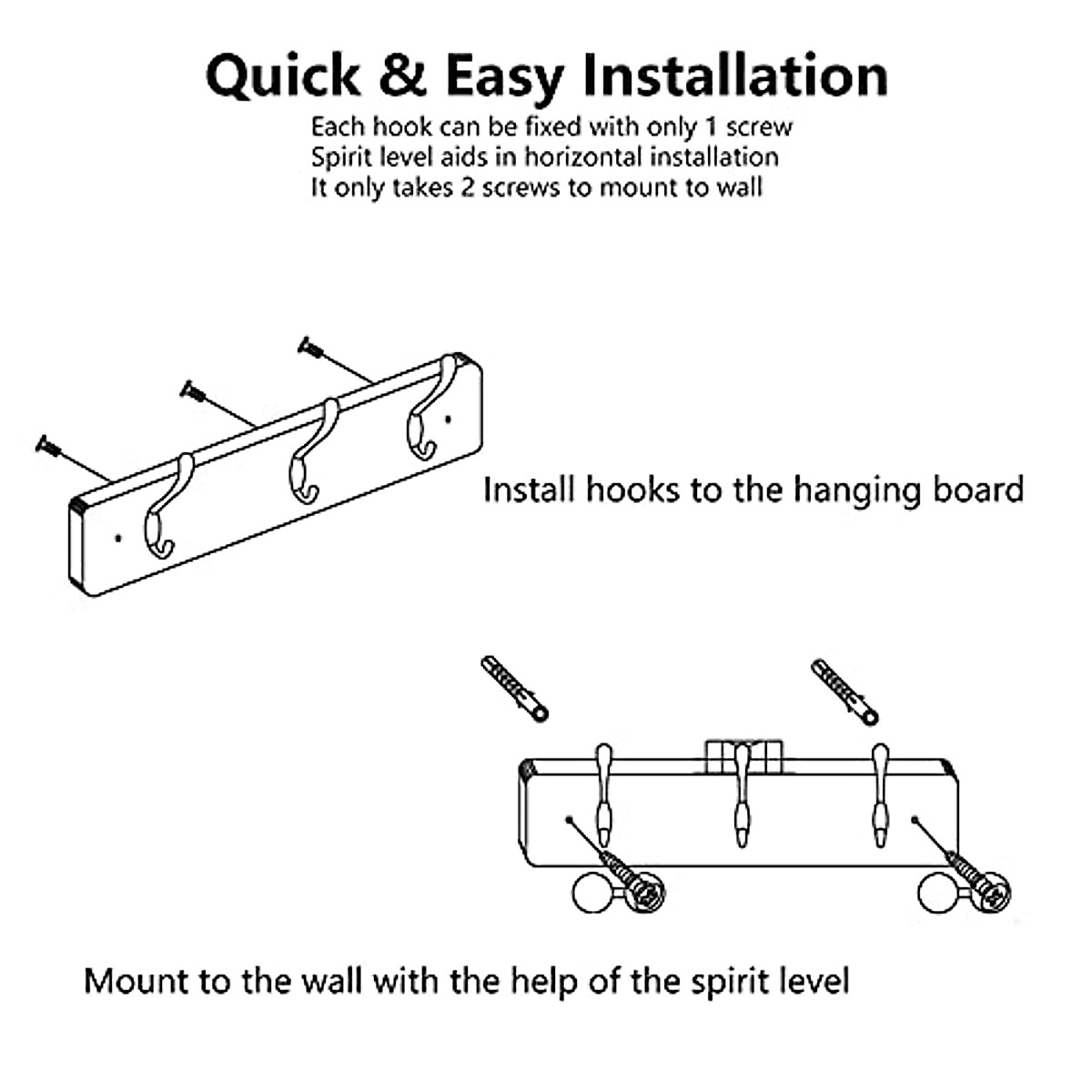 Quick & Easy Installation

Each hook can be fixed with only 1 screw
Spirit level aids in horizontal installation
It only takes 2 screws to mount to wall

Install hooks to the hanging board

Mount to the wall with the help of the spirit level