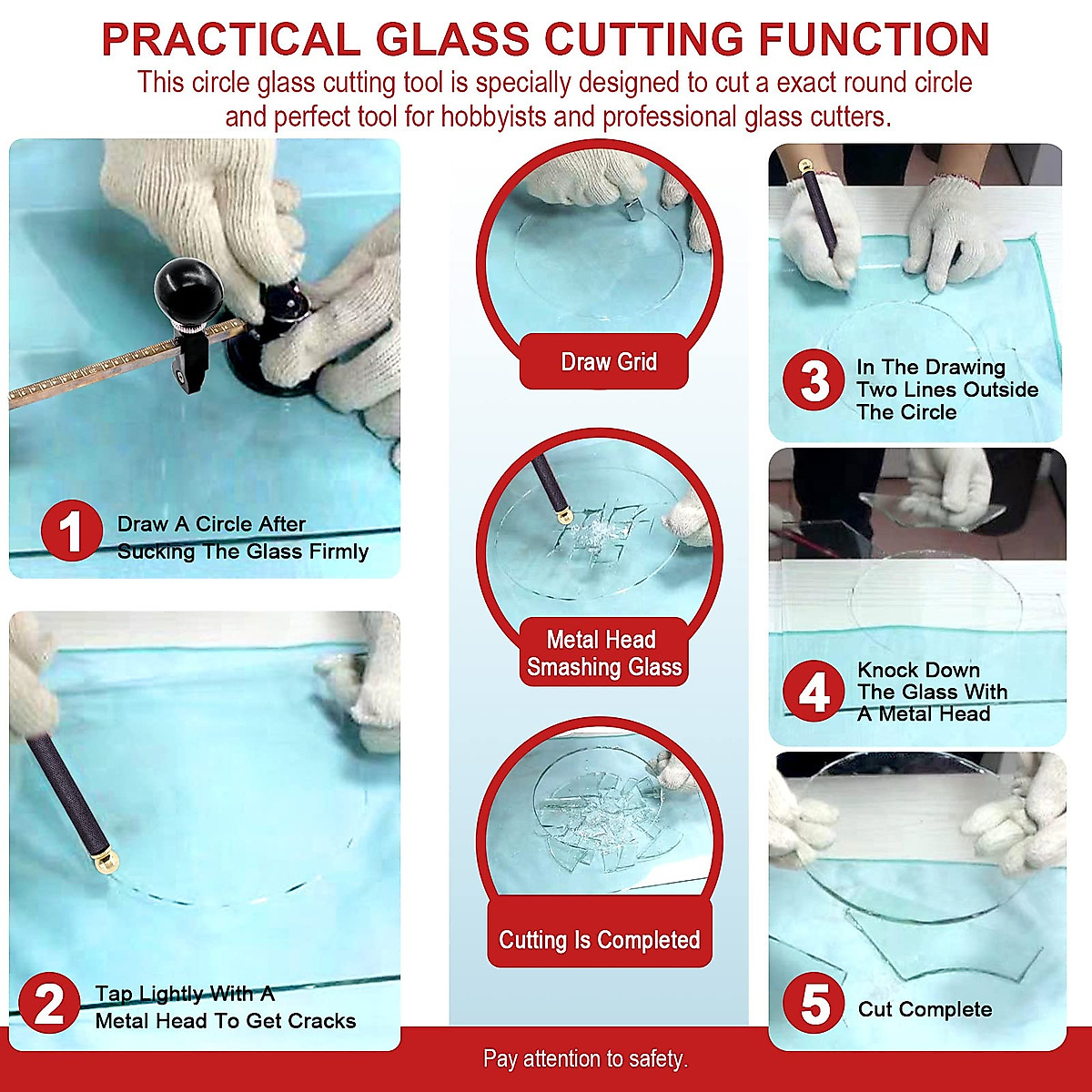 PRACTICAL GLASS CUTTING FUNCTION

This circle glass cutting tool is specially designed to cut a exact round circle and perfect tool for hobbyists and professional glass cutters.

1 Draw A Circle After Sucking The Glass Firmly

2 Tap Lightly With A Metal Head To Get Cracks

Draw Grid

Metal Head Smashing Glass

Cutting Is Completed

3 In The Drawing Two Lines Outside The Circle

4 Knock Down The Glass With A Metal Head

5 Cut Complete

Pay attention to safety.