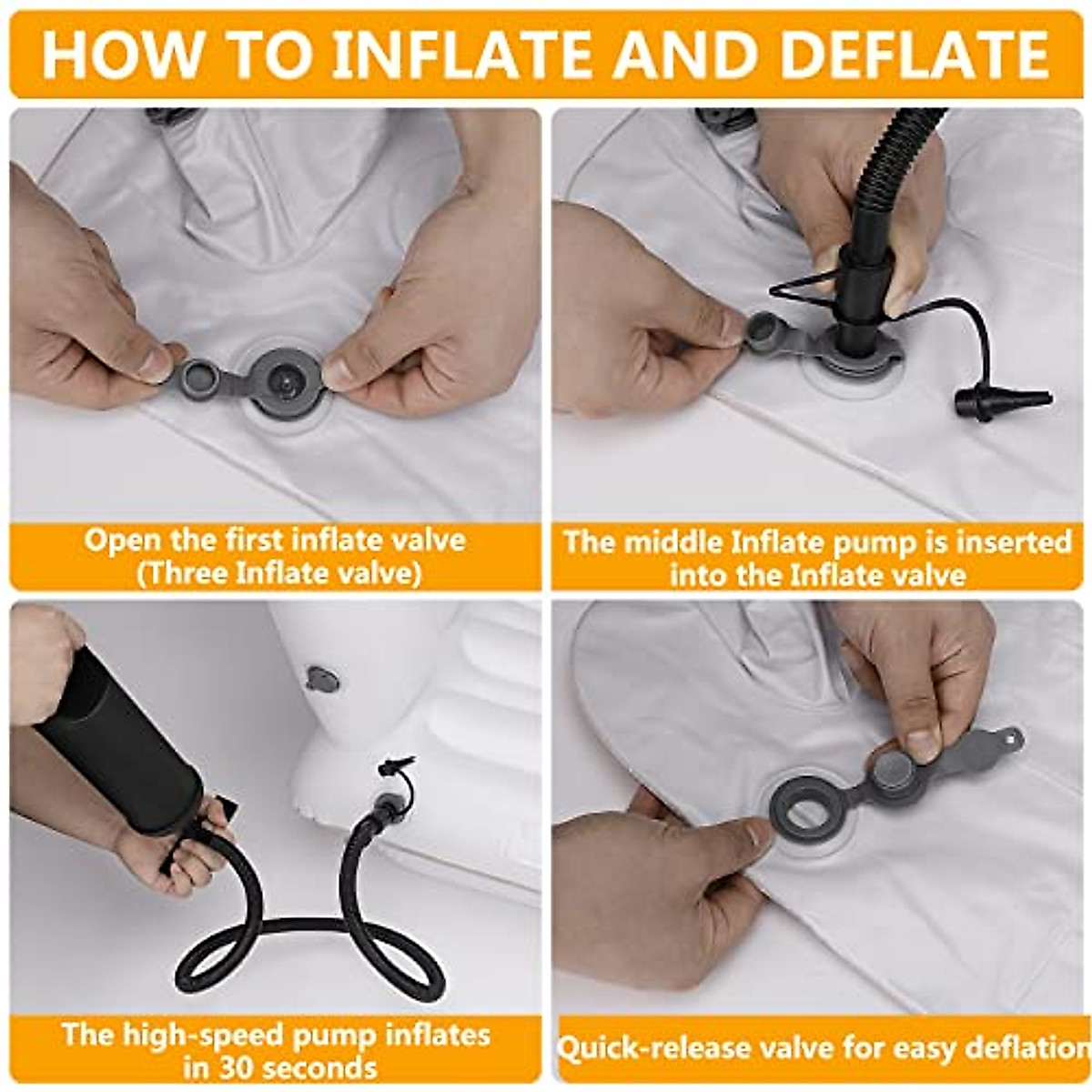 HOW TO INFLATE AND DEFLATE

Open the first inflate valve (Three Inflate valve)

The middle Inflate pump is inserted into the Inflate valve

The high-speed pump inflates in 30 seconds

Quick-release valve for easy deflation