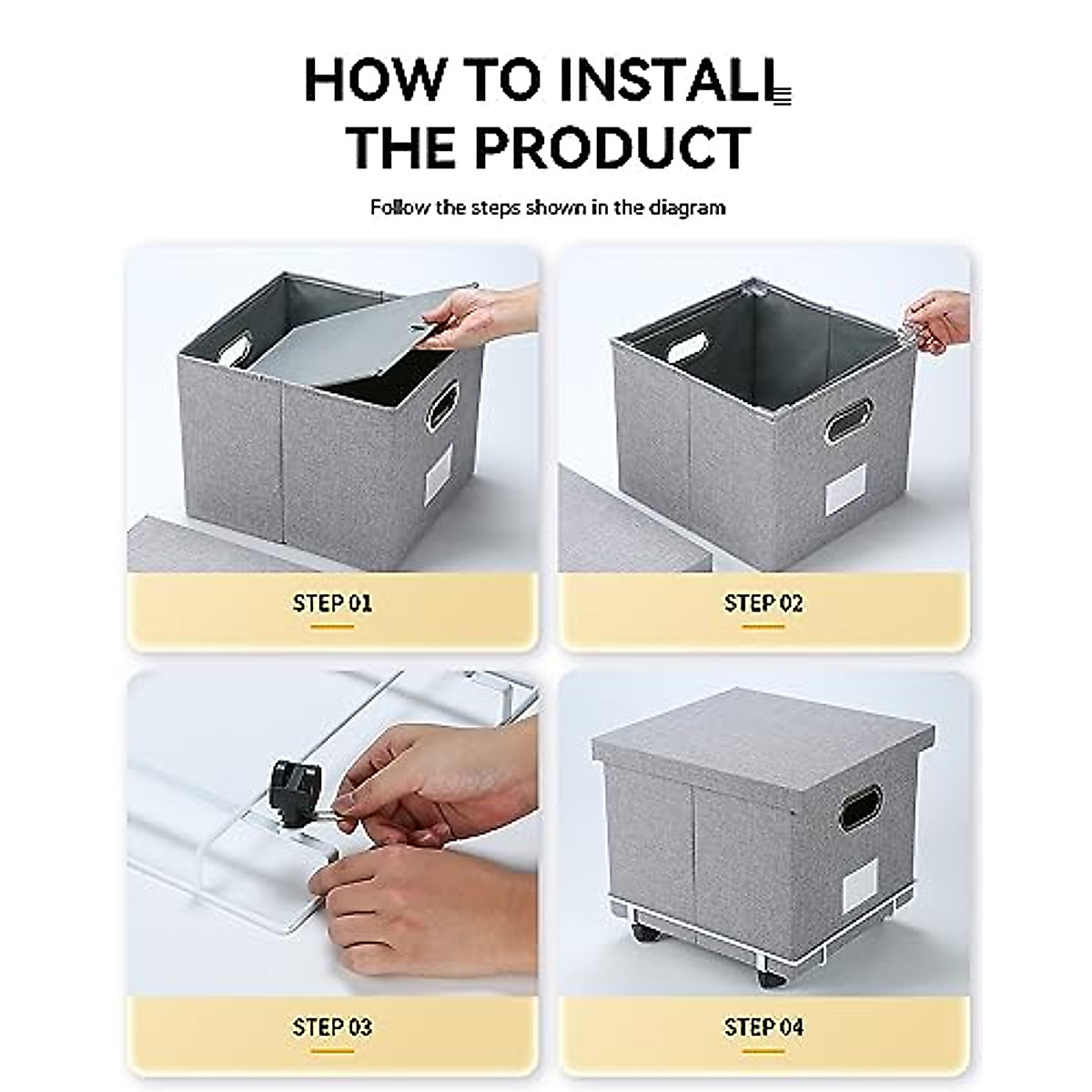 HOW TO INSTALL
THE PRODUCT

Follow the steps shown in the diagram

STEP 01

STEP 02

STEP 03

STEP 04