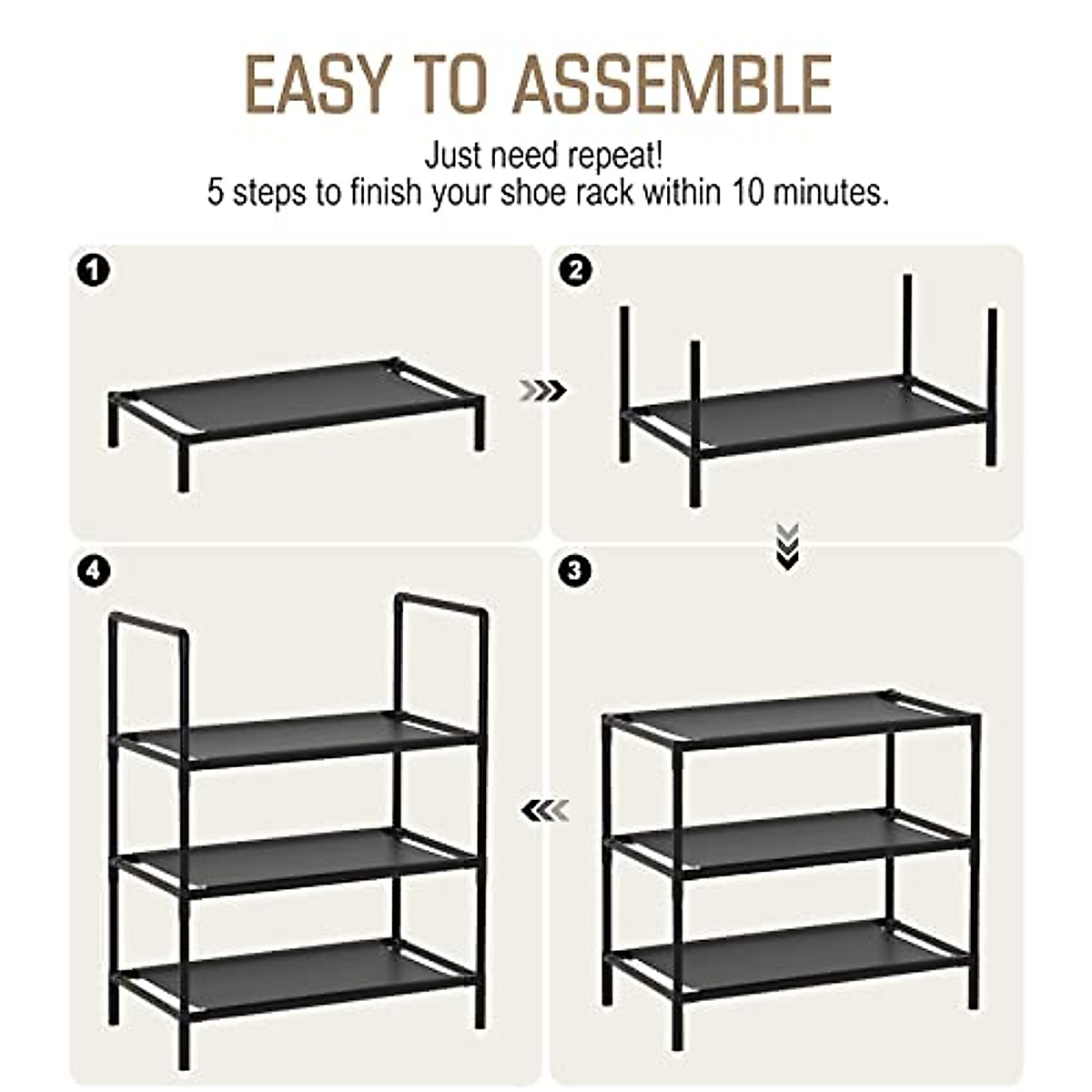 EASY TO ASSEMBLE

Just need repeat!
5 steps to finish your shoe rack within 10 minutes.

1

2

4

3