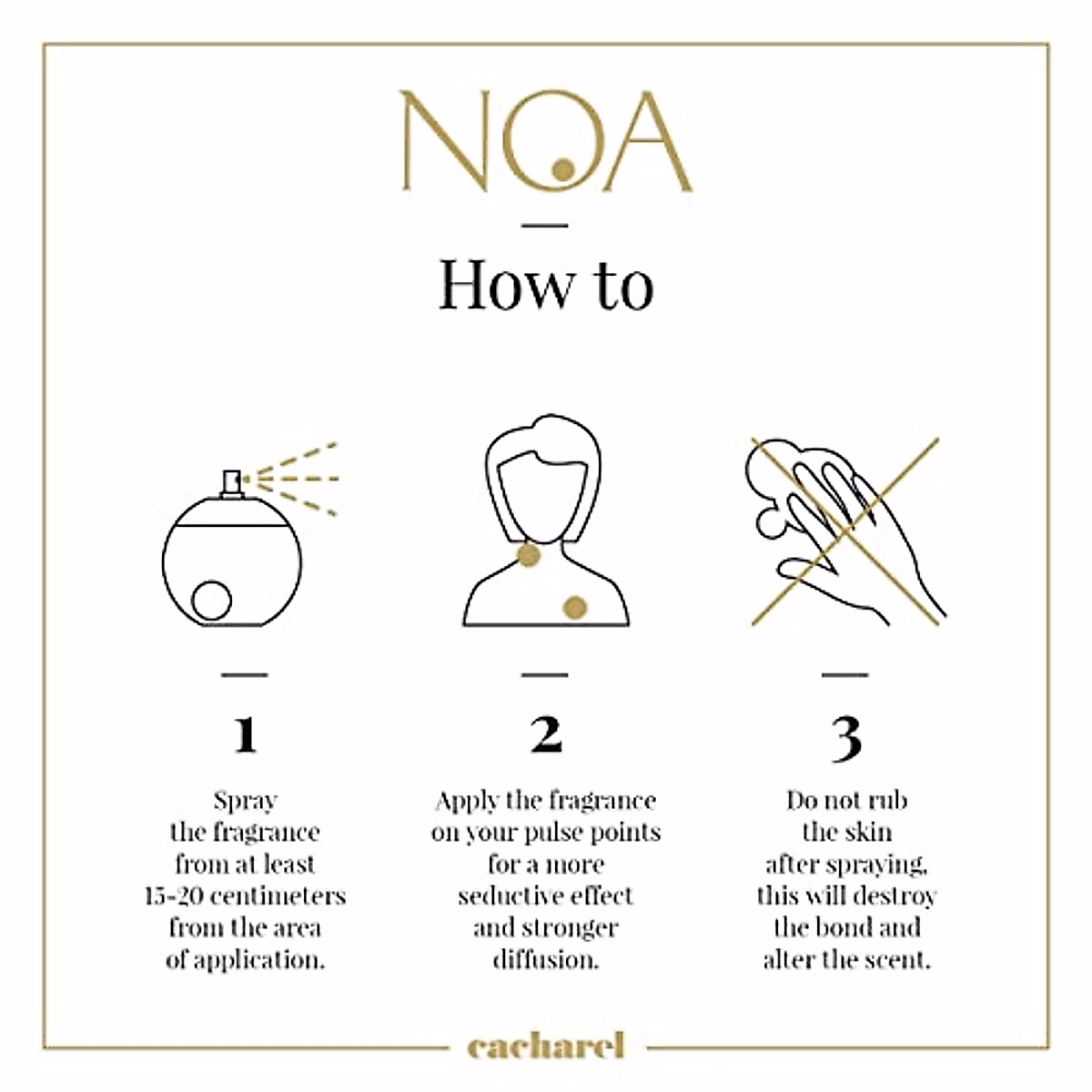 NOA

How to

1

Spray the fragrance from at least 15-20 centimeters from the area of application.

2

Apply the fragrance on your pulse points for a more seductive effect and stronger diffusion.

3

Do not rub the skin after spraying, this will destroy the bond and alter the scent.

cacharel