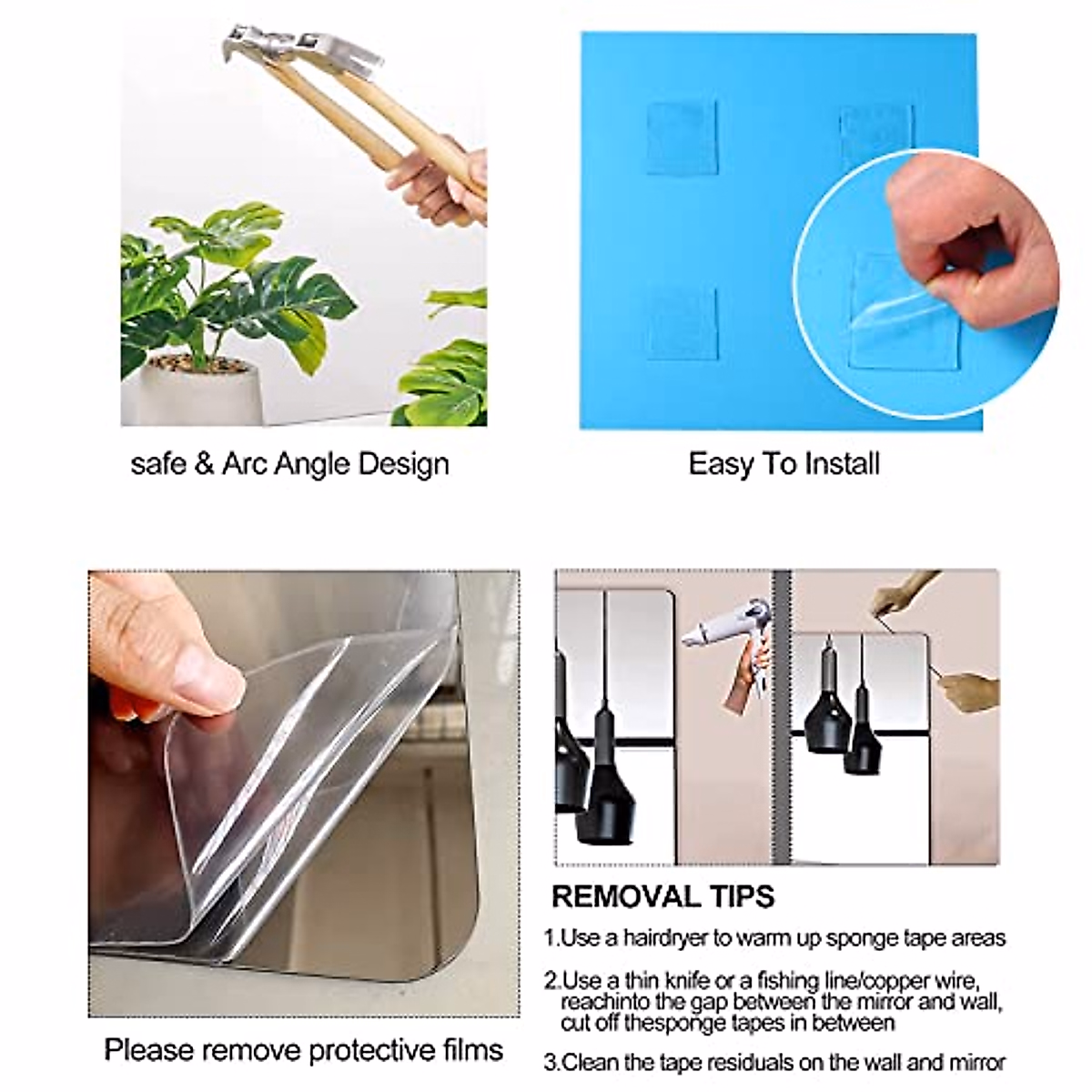 safe & Arc Angle Design

Easy To Install

Please remove protective films

REMOVAL TIPS

1.Use a hairdryer to warm up sponge tape areas

2.Use a thin knife or a fishing line/copper wire, reachinto the gap between the mirror and wall, cut off thesponge tapes in between

3.Clean the tape residuals on the wall and mirror