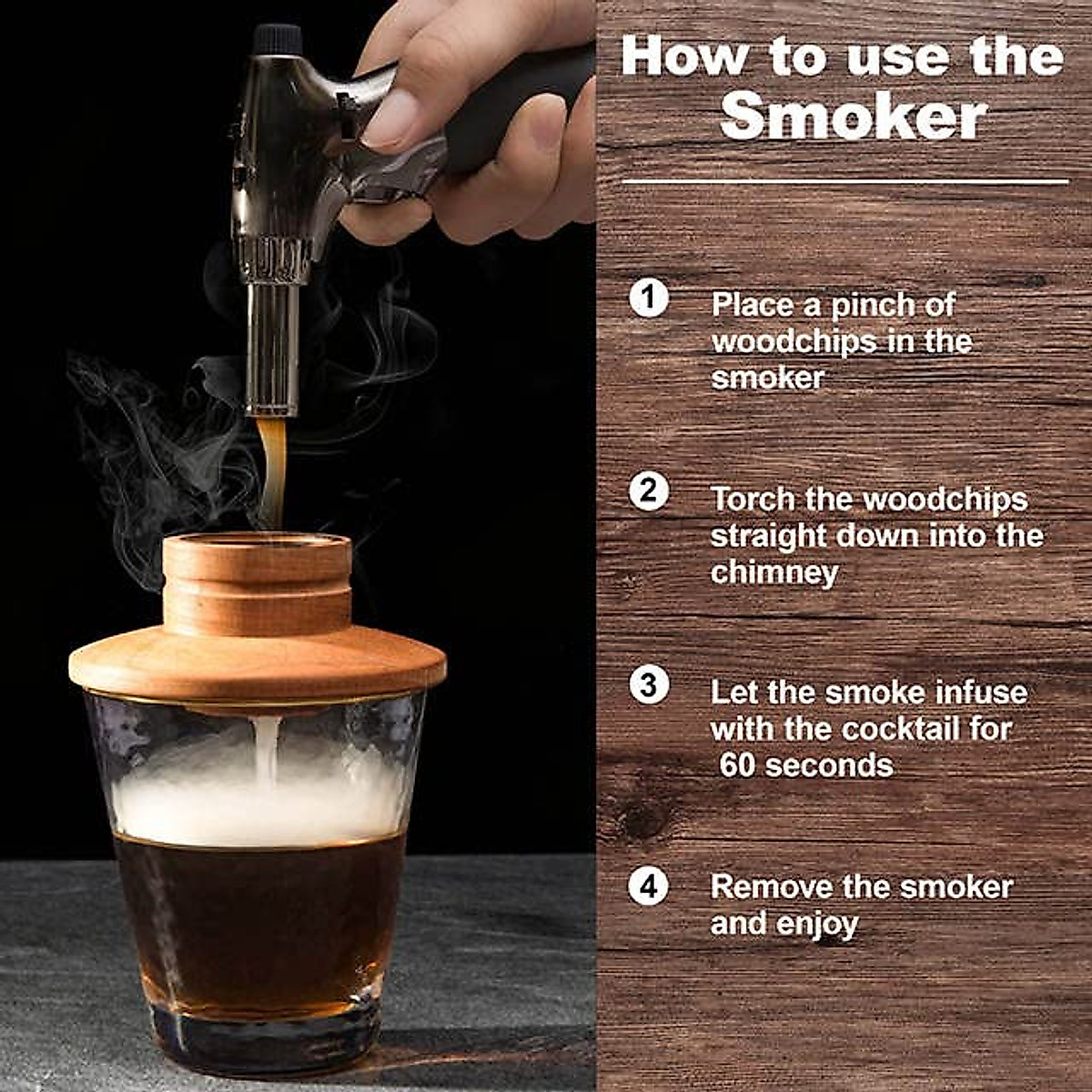 How to use the Smoker

1 Place a pinch of woodchips in the smoker

2 Torch the woodchips straight down into the chimney

3 Let the smoke infuse with the cocktail for 60 seconds

4 Remove the smoker and enjoy