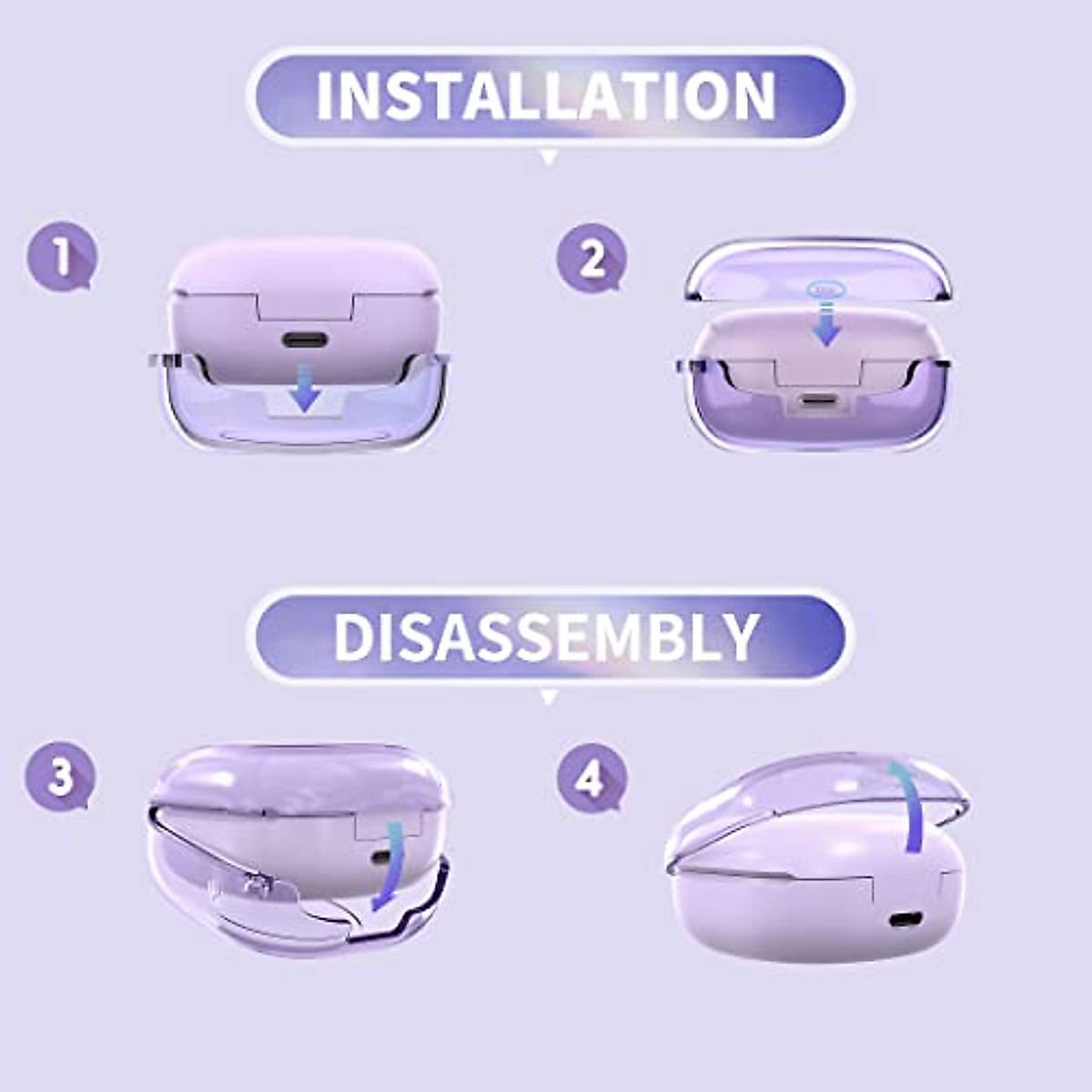 INSTALLATION

1

2

DISASSEMBLY

3

4