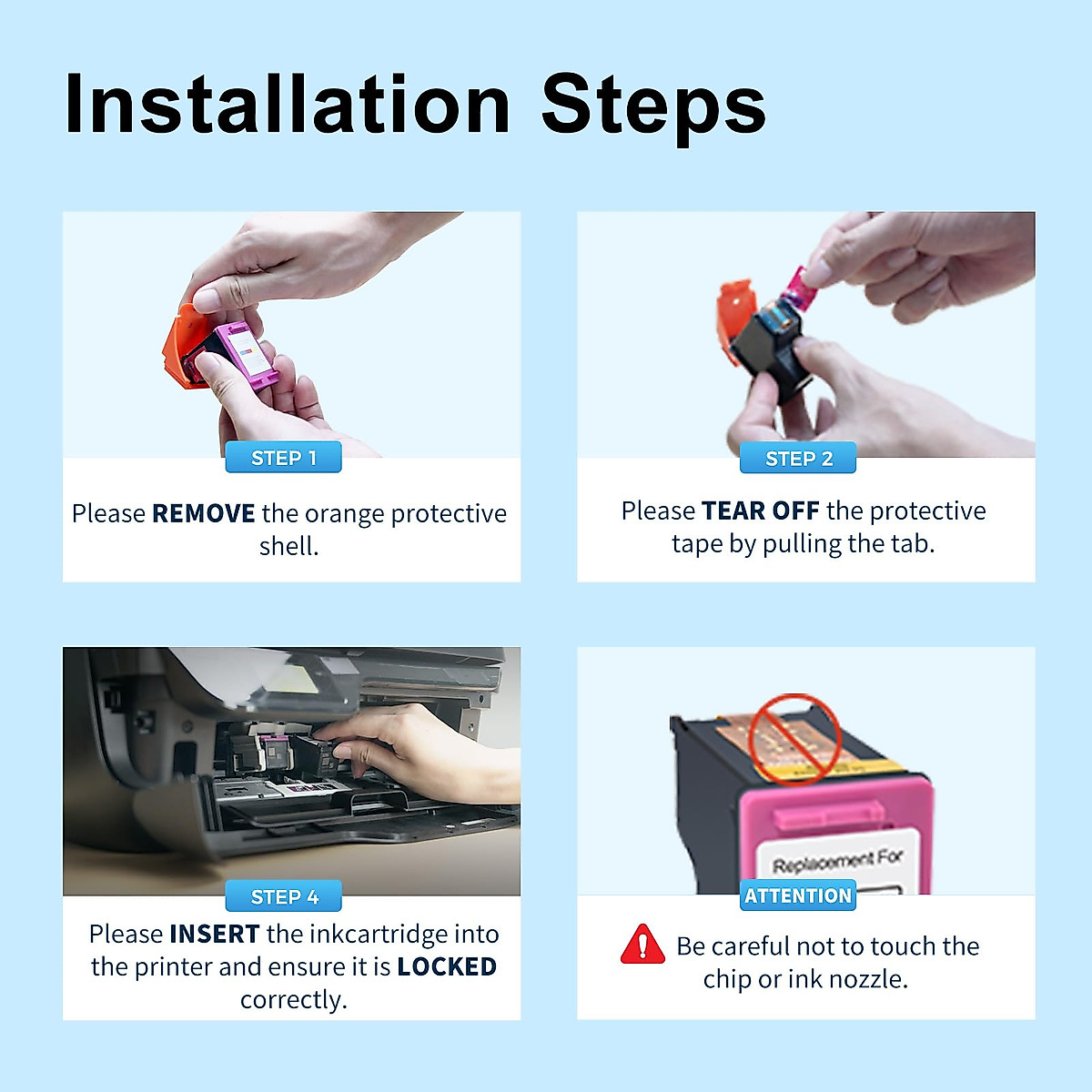 Installation Steps

STEP 1

Please REMOVE the orange protective shell.

STEP 2

Please TEAR OFF the protective tape by pulling the tab.

STEP 4

Please INSERT the inkcartridge into the printer and ensure it is LOCKED correctly.

Replacement For

ATTENTION

Be careful not to touch the chip or ink nozzle.