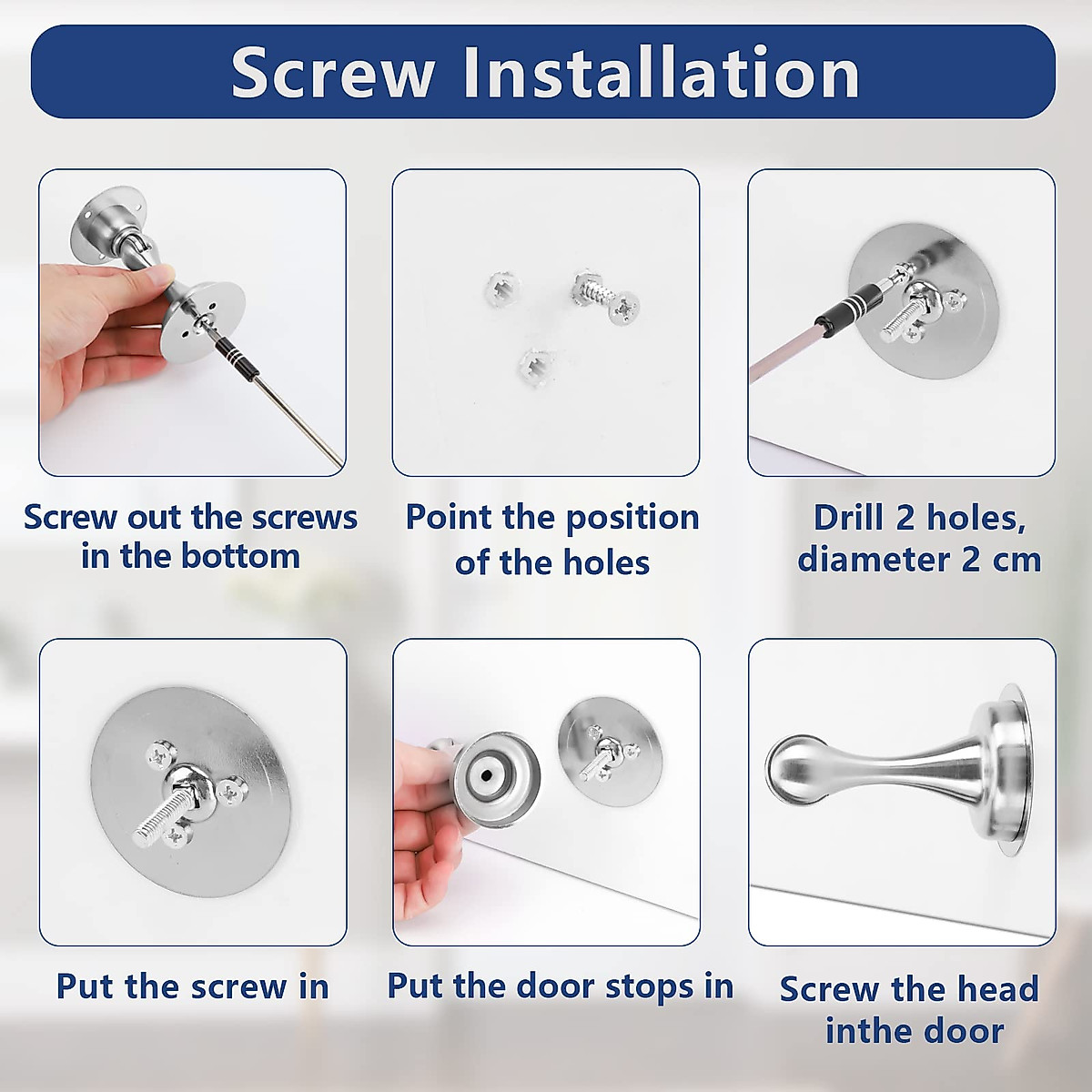 Screw Installation

Screw out the screws in the bottom

Point the position of the holes

Drill 2 holes, diameter 2 cm

Put the screw in

Put the door stops in

Screw the head inthe door