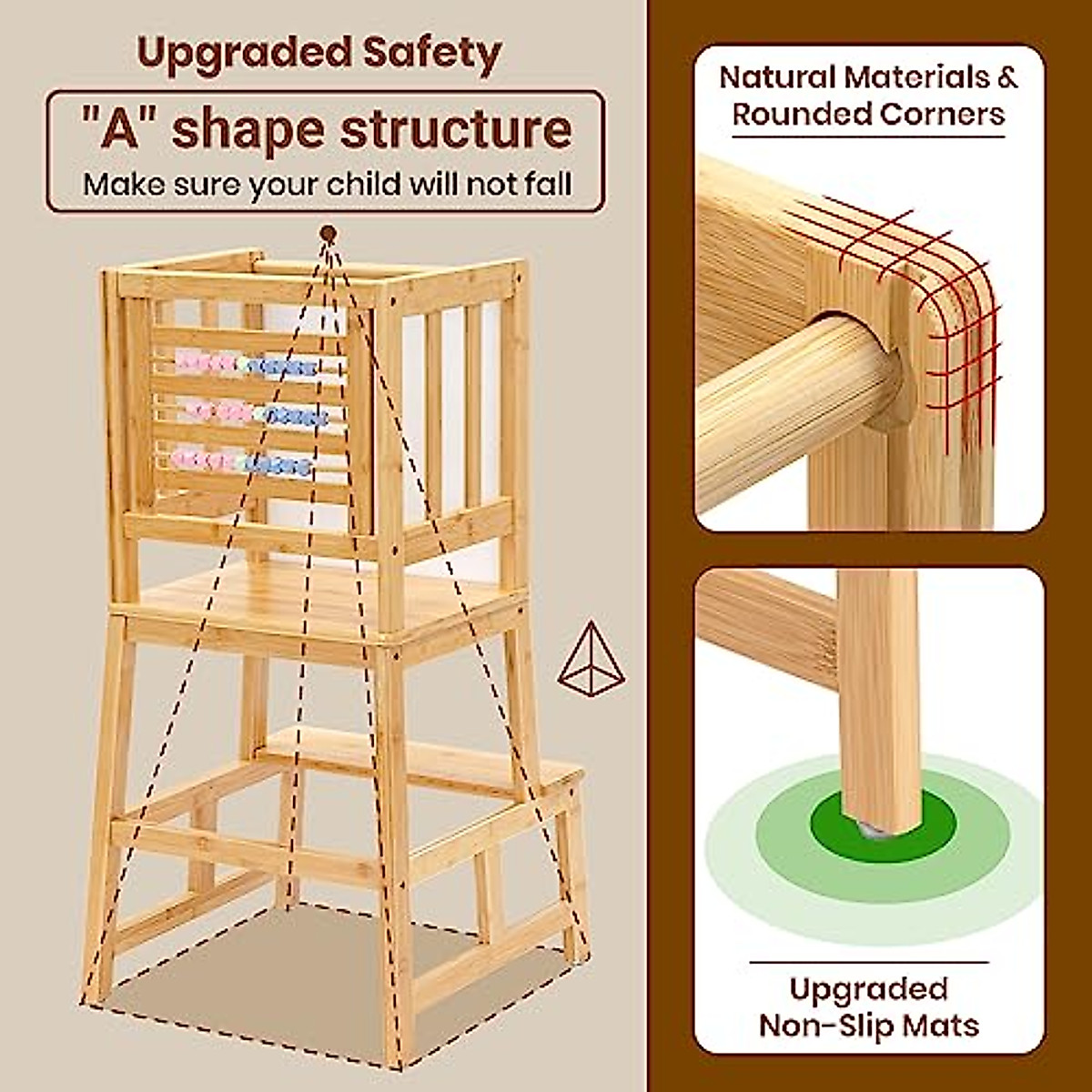 Upgraded Safety

"A" shape structure

Make sure your child will not fall

Natural Materials & Rounded Corners

Upgraded Non-Slip Mats