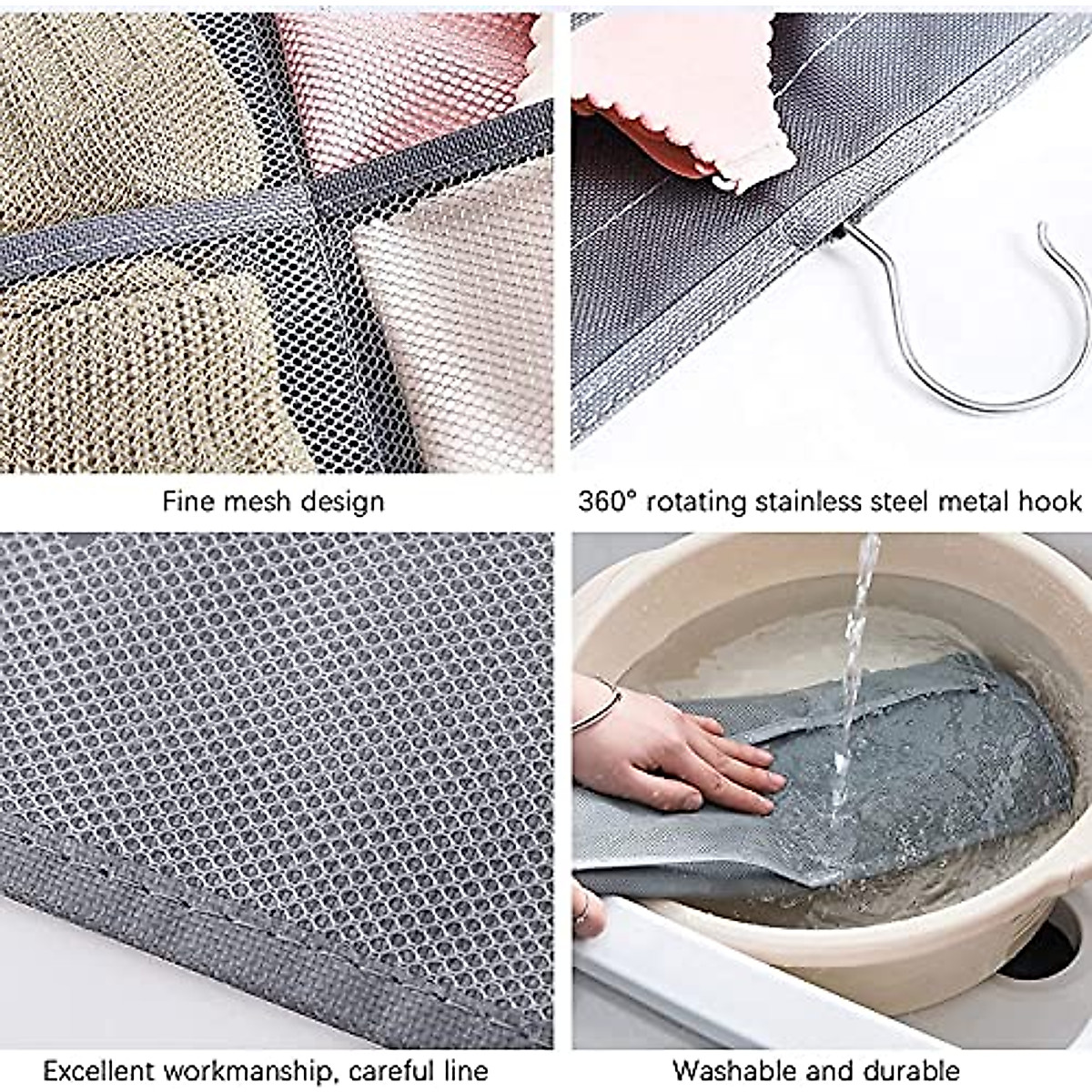 Fine mesh design

360° rotating stainless steel metal hook

Excellent workmanship, careful line

Washable and durable