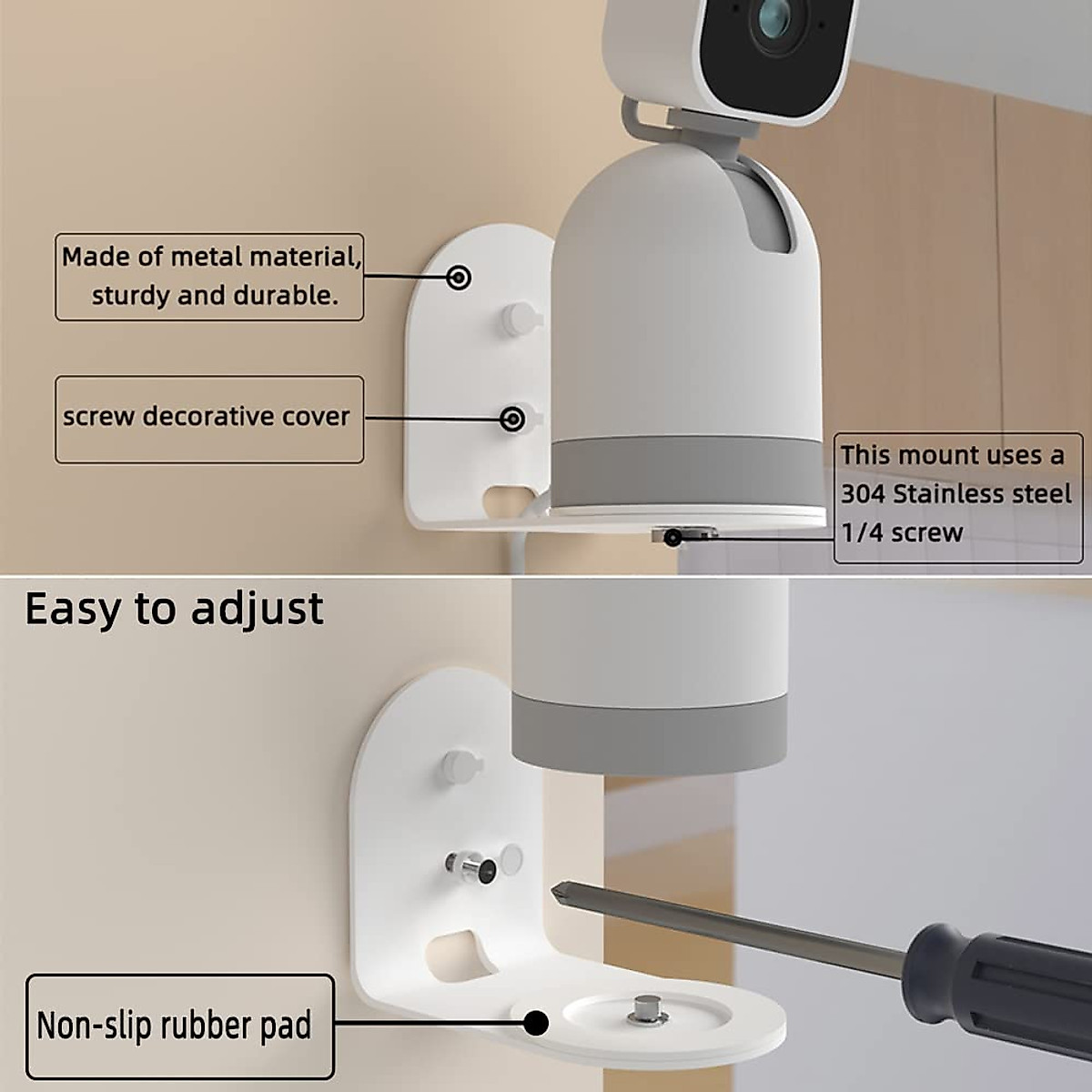 Made of metal material, sturdy and durable.

screw decorative cover

This mount uses a 304 Stainless steel 1/4 screw

Easy to adjust

Non-slip rubber pad