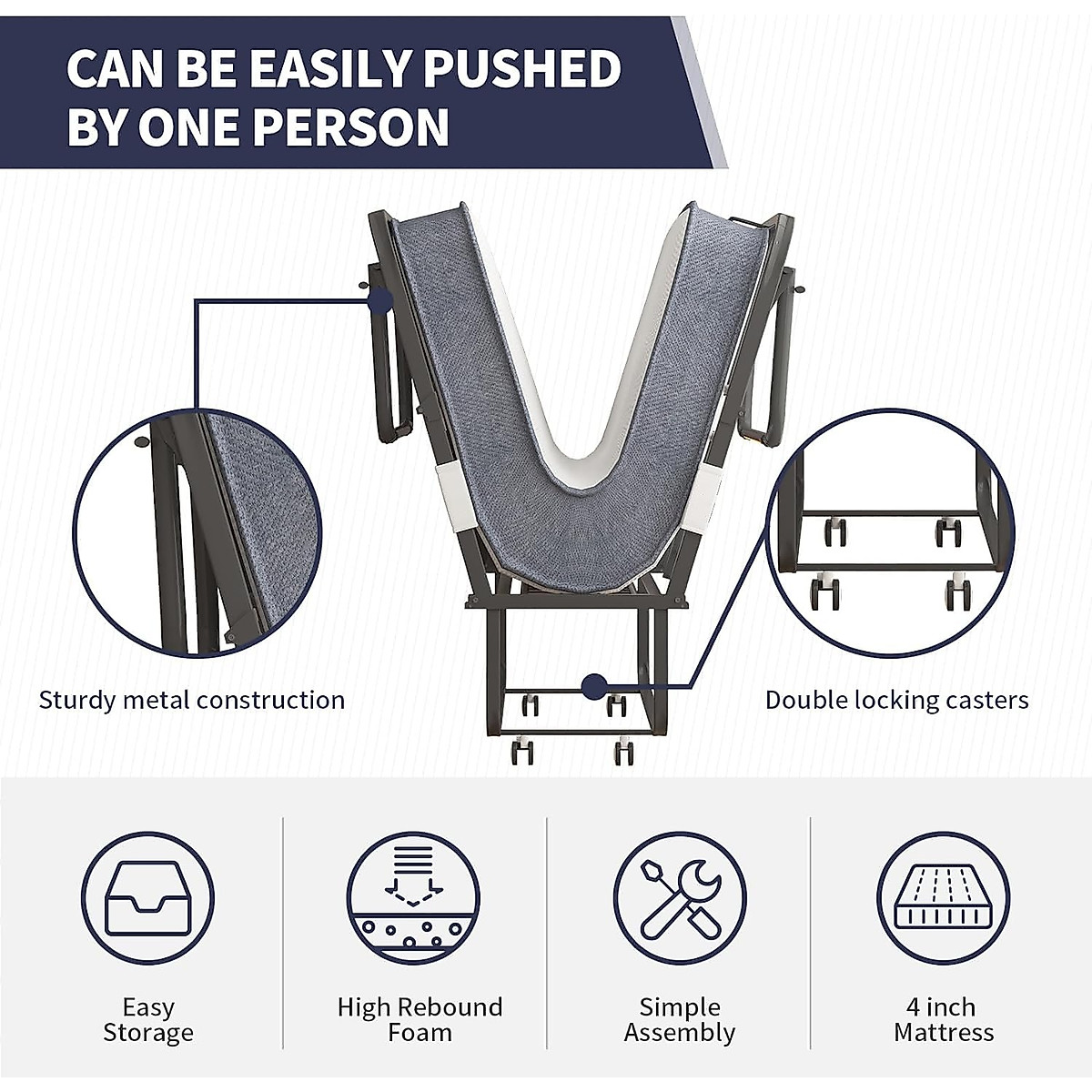 CAN BE EASILY PUSHED BY ONE PERSON

Sturdy metal construction

Double locking casters

Easy Storage

High Rebound Foam

Simple Assembly

4 inch Mattress