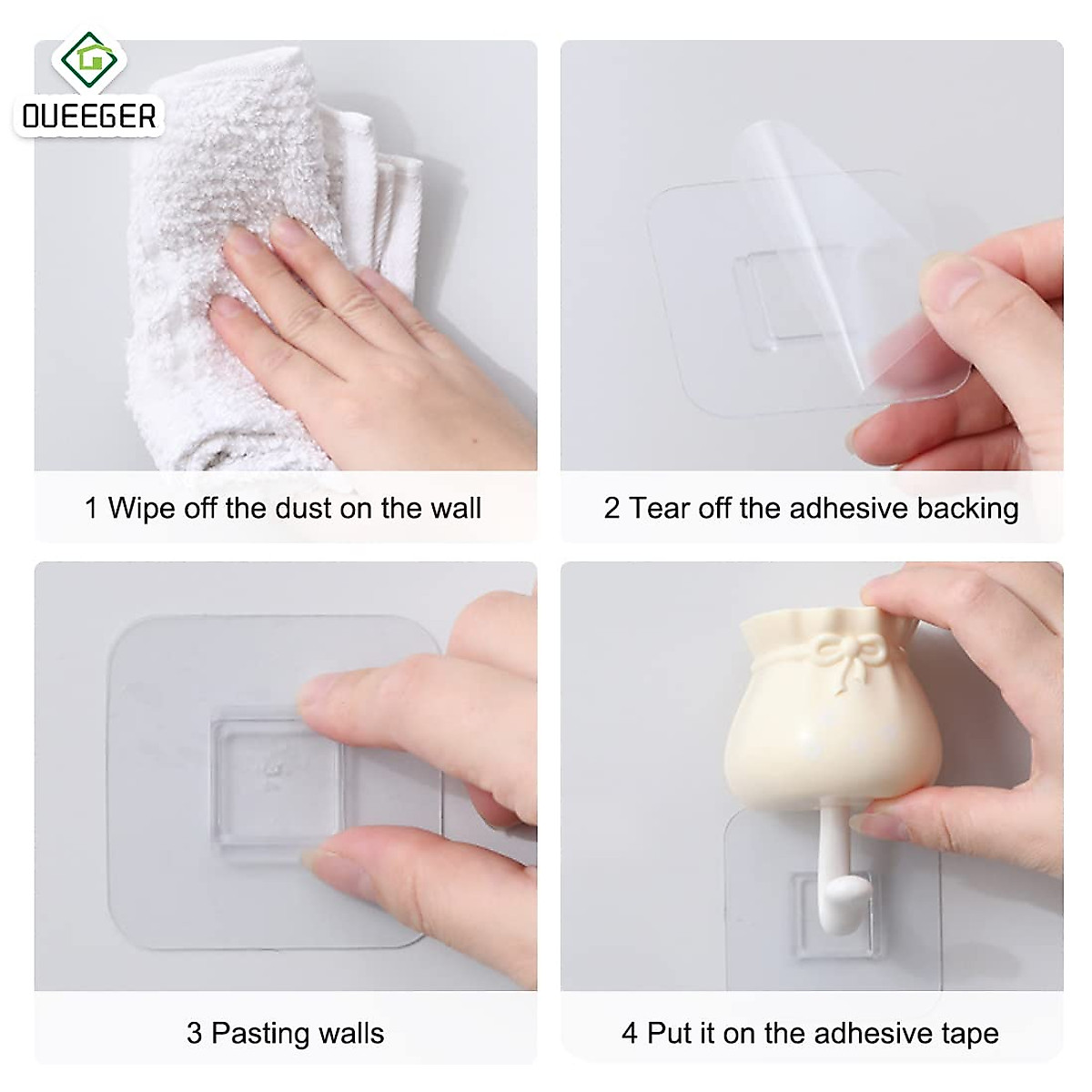 QUEEGER

1 Wipe off the dust on the wall

2 Tear off the adhesive backing

3 Pasting walls

4 Put it on the adhesive tape