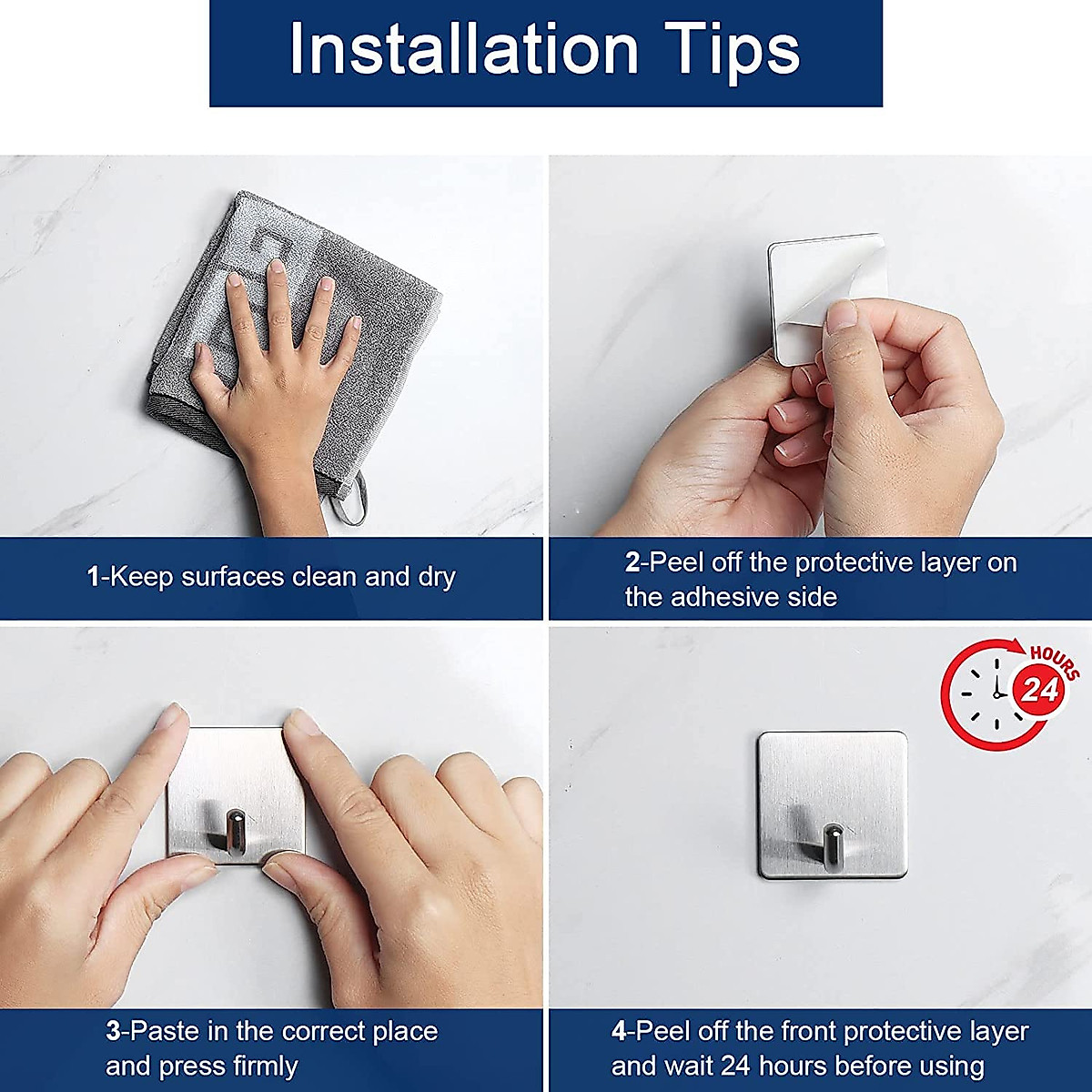 Installation Tips

1-Keep surfaces clean and dry

2-Peel off the protective layer on the adhesive side

HOURS 24

3-Paste in the correct place and press firmly

4-Peel off the front protective layer and wait 24 hours before using