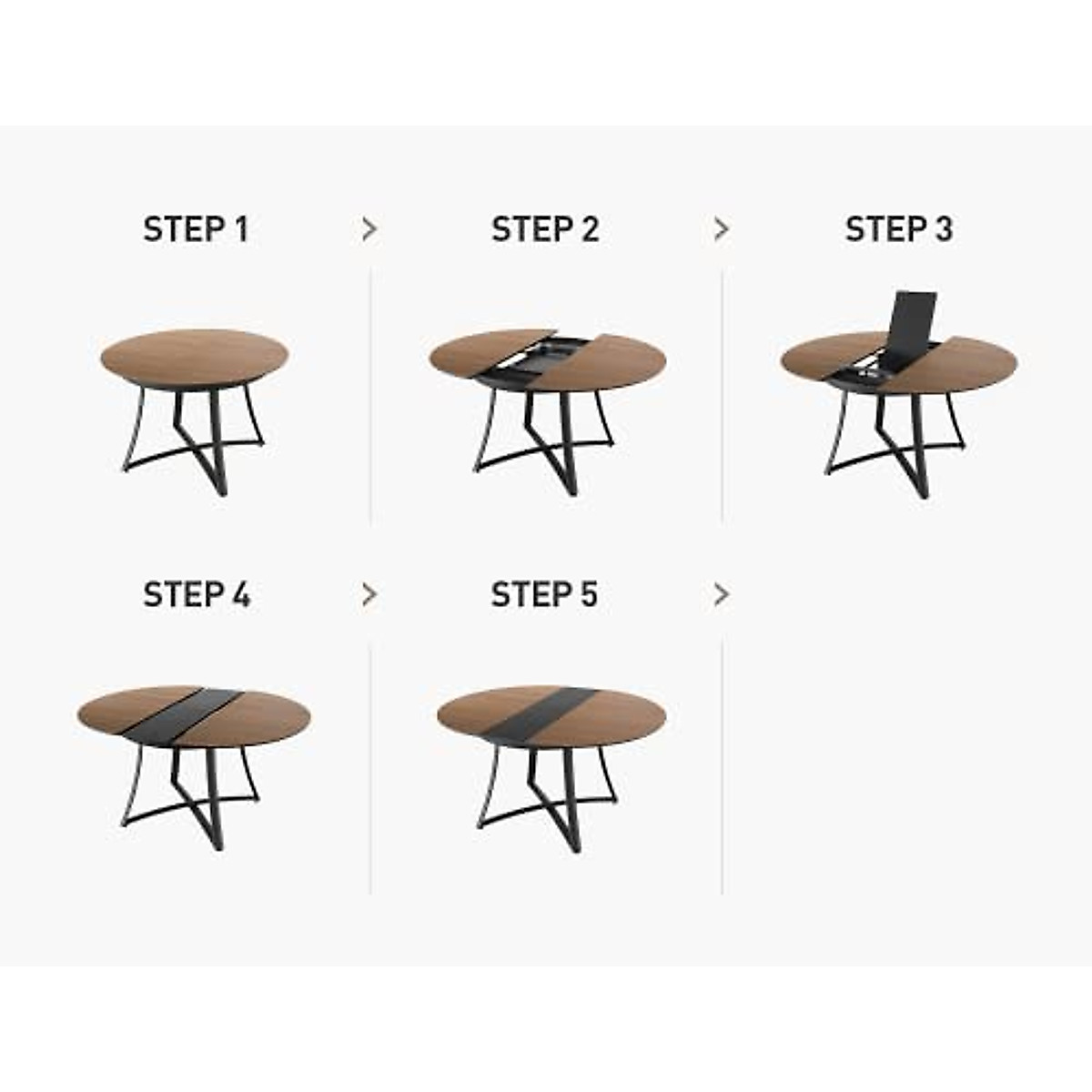 STEP 1 > STEP 2 > STEP 3

STEP 4 > STEP 5 >