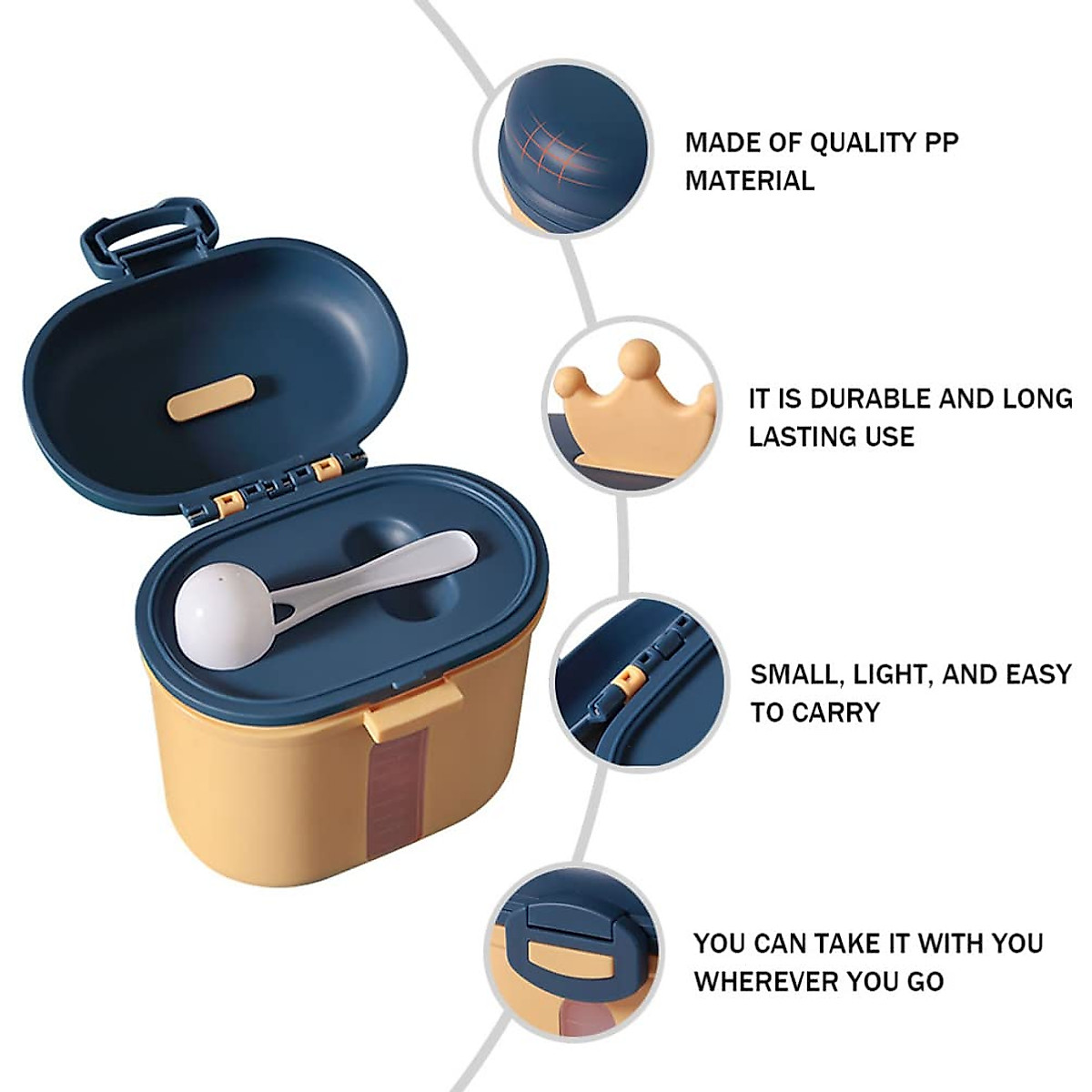 MADE OF QUALITY PP MATERIAL

IT IS DURABLE AND LONG LASTING USE

SMALL, LIGHT, AND EASY TO CARRY

YOU CAN TAKE IT WITH YOU WHEREVER YOU GO