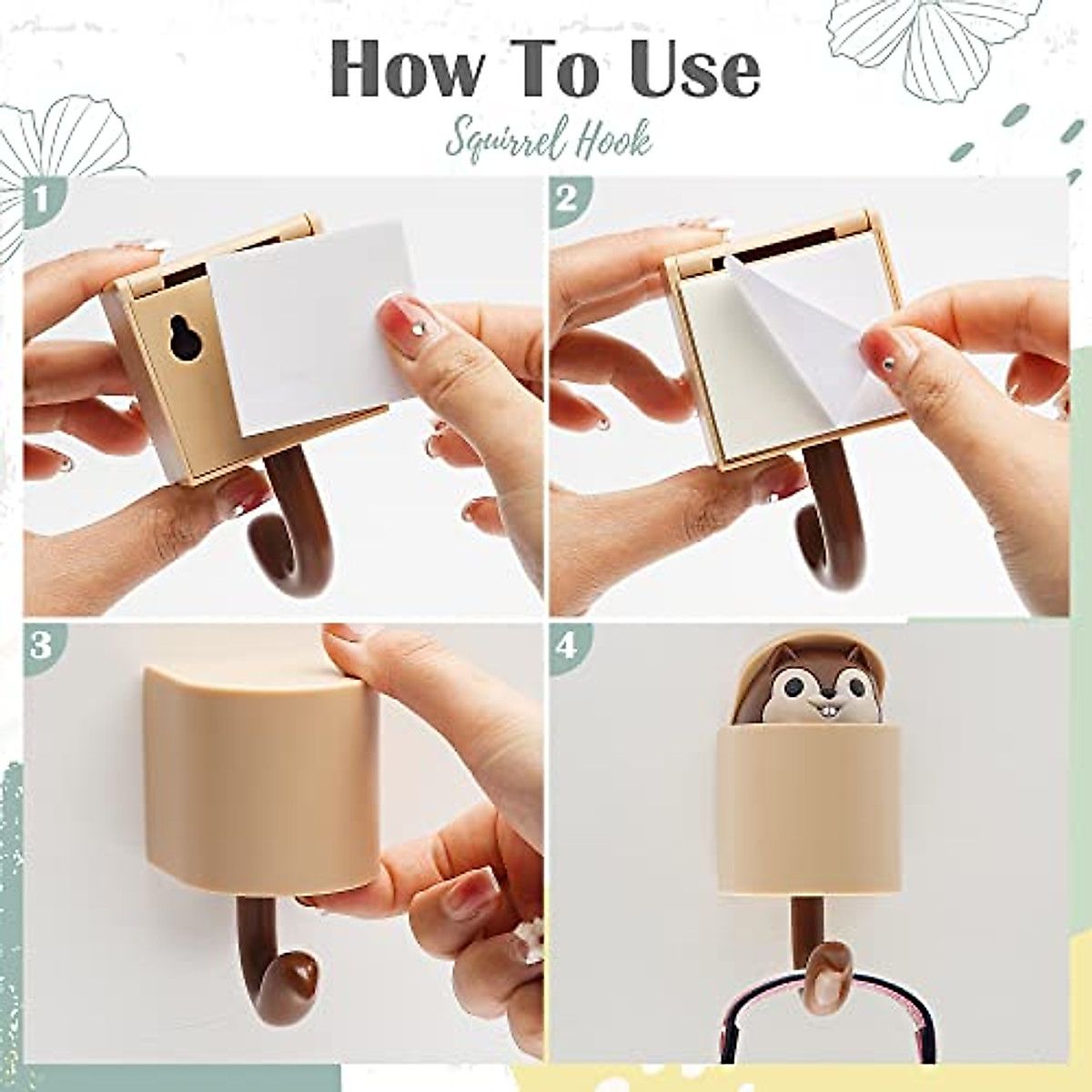 How To Use

Squirrel Hook

1

2

3

4