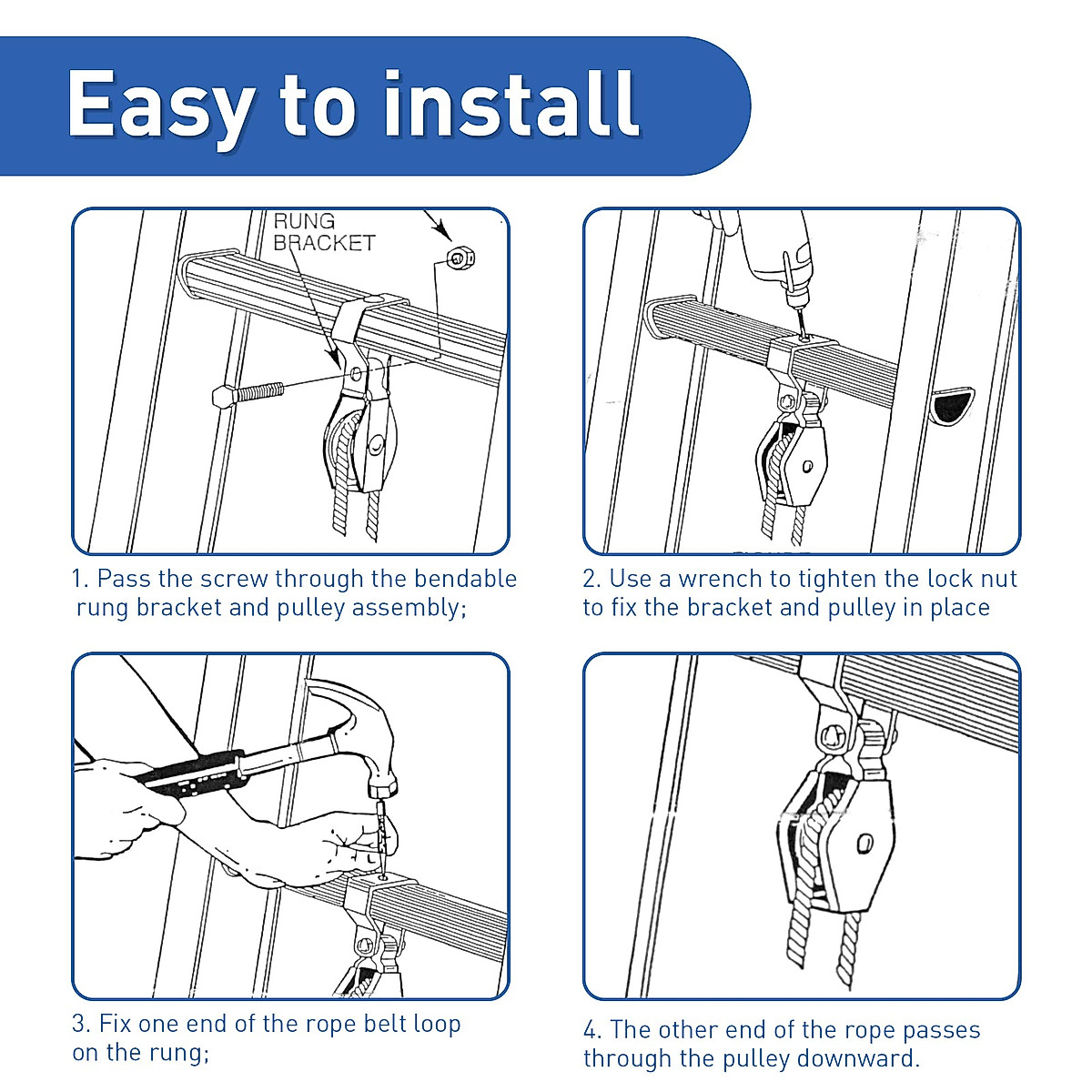 Easy to install

RUNG BRACKET

1. Pass the screw through the bendable rung bracket and pulley assembly;

2. Use a wrench to tighten the lock nut to fix the bracket and pulley in place

3. Fix one end of the rope belt loop on the rung;

4. The other end of the rope passes through the pulley downward.