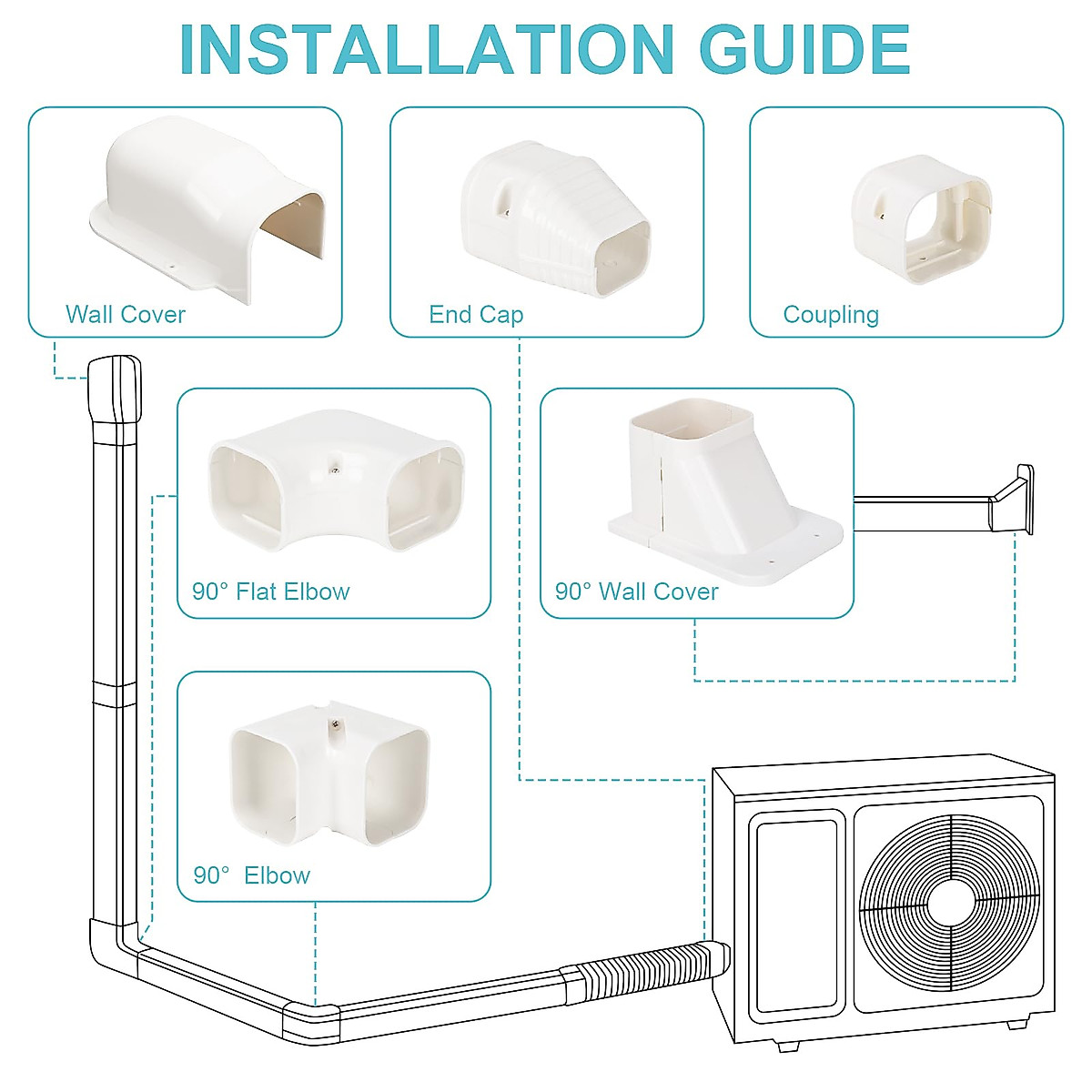 INSTALLATION GUIDE

Wall Cover

End Cap

Coupling

90° Flat Elbow

90° Wall Cover

90° Elbow