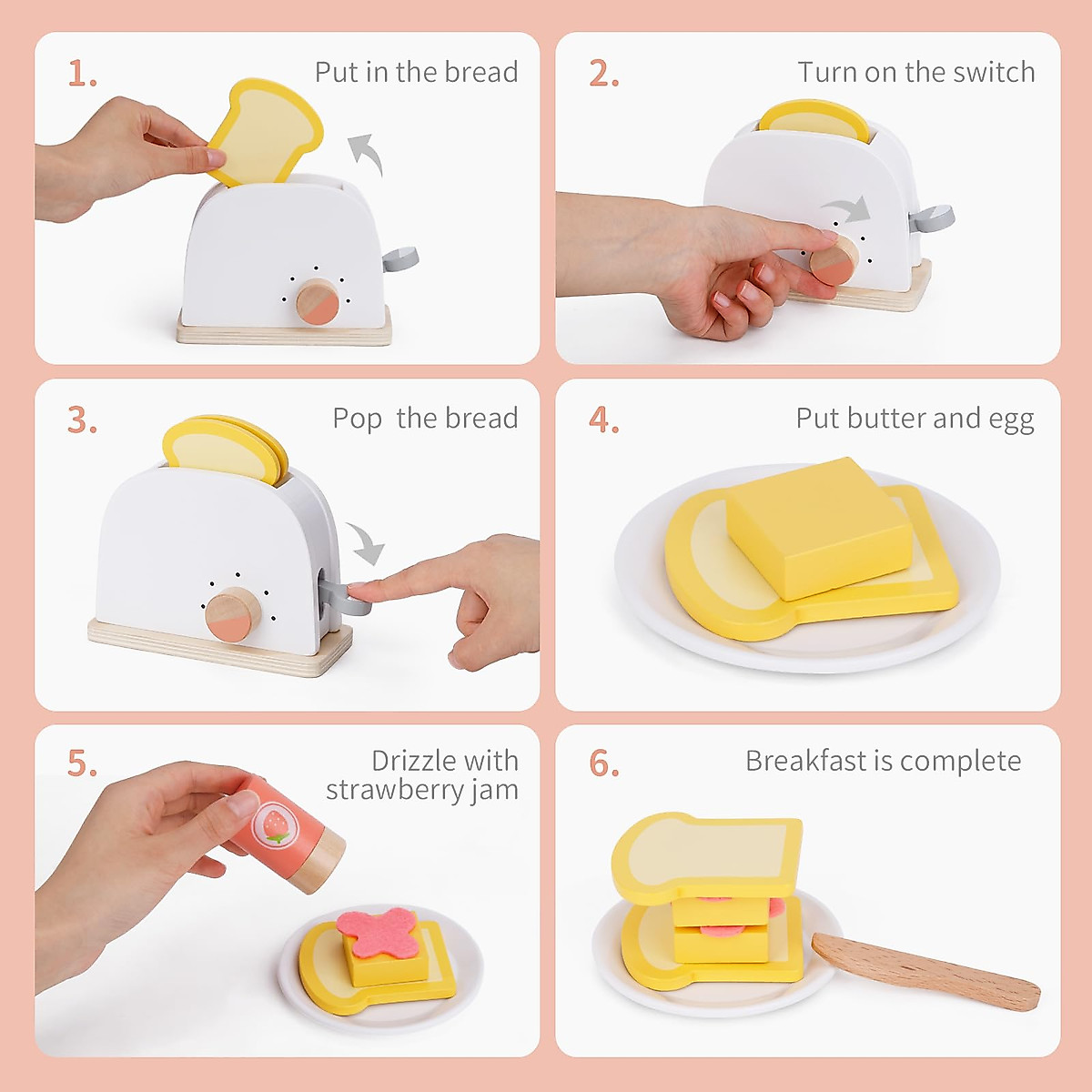 1.

Put in the bread

2.

Turn on the switch

3.

Pop  the bread

4.

Put butter and egg

5.

Drizzle with strawberry jam

6.

Breakfast is complete