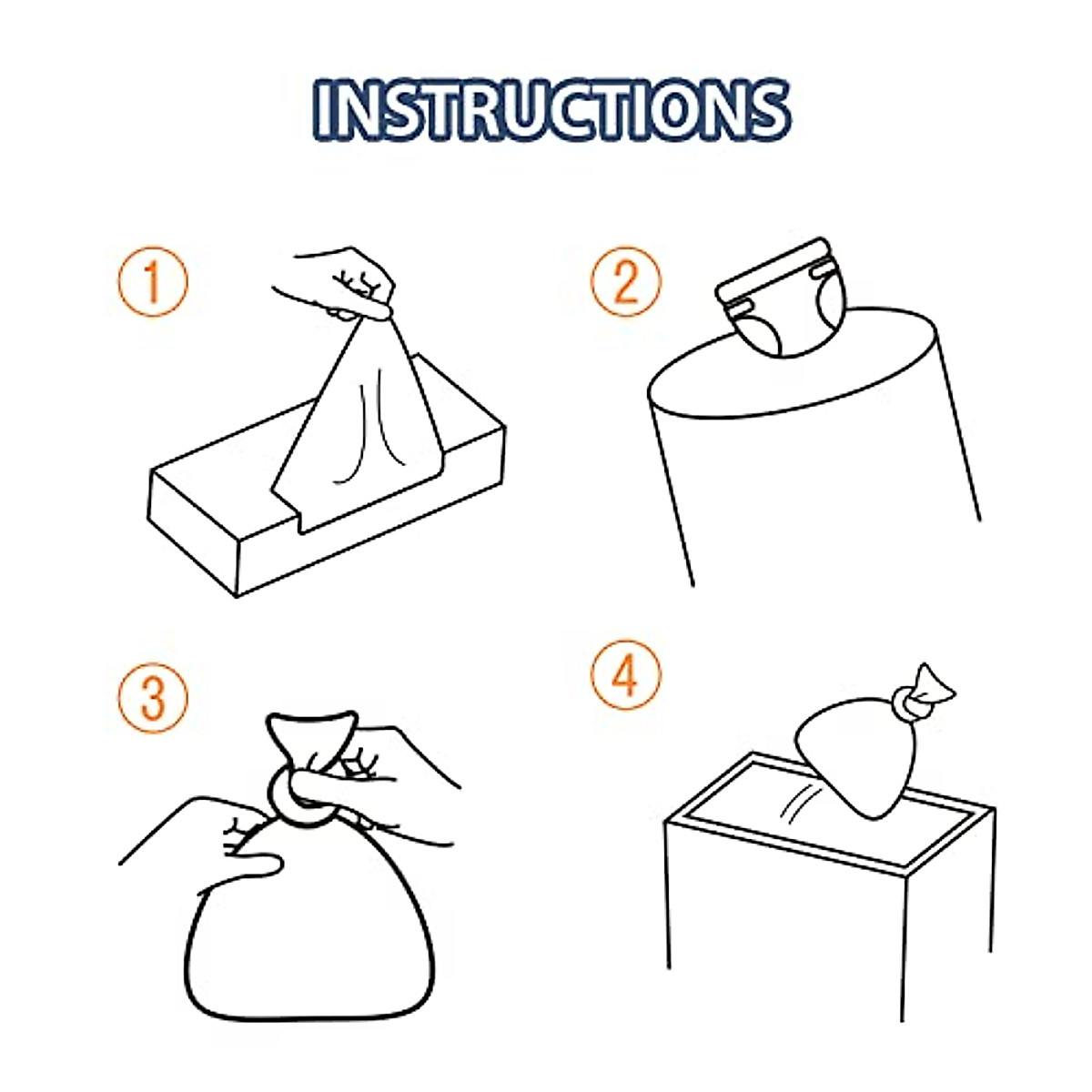 INSTRUCTIONS

①

②

③

④