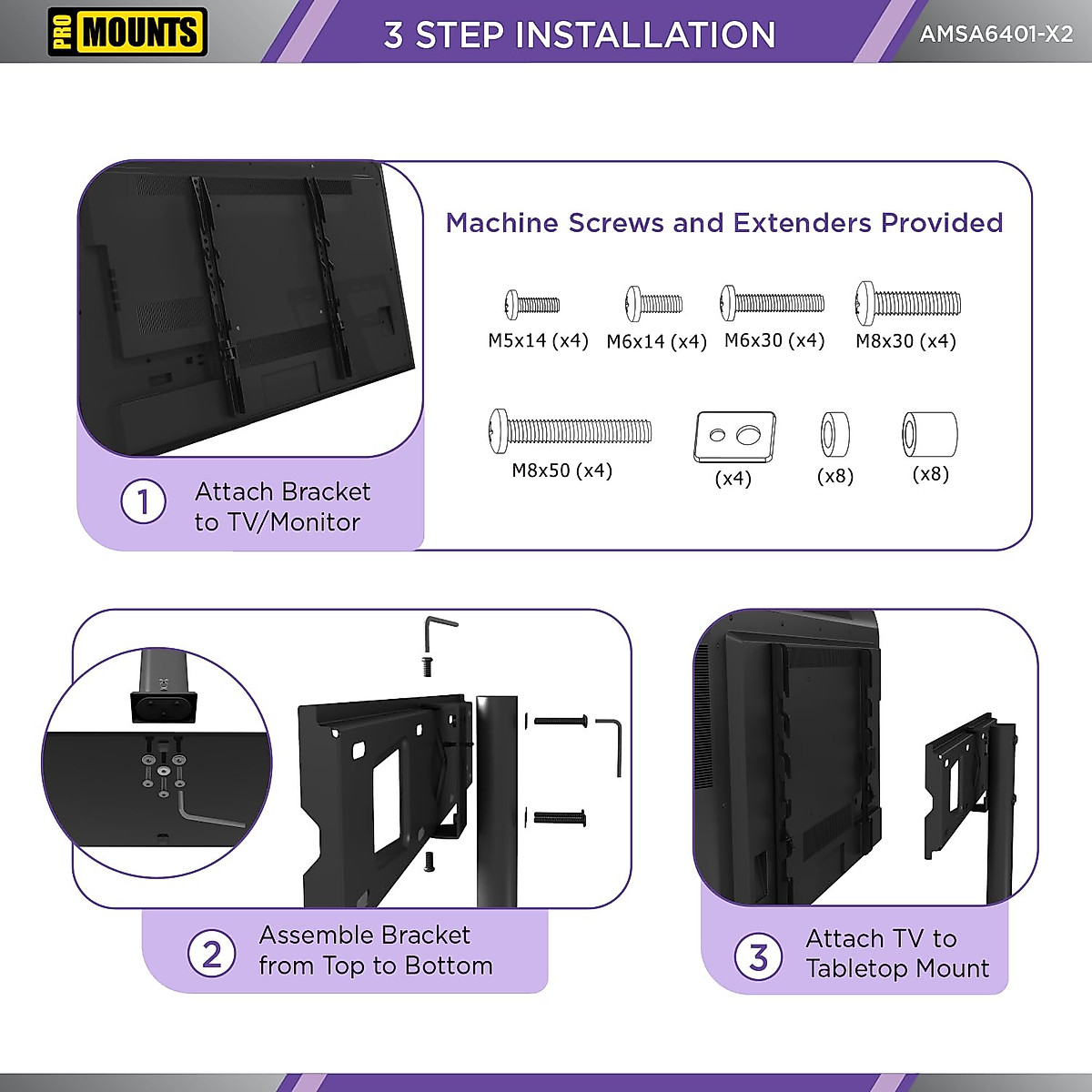 PRO MOUNTS

3 STEP INSTALLATION

AMSA6401-X2

Machine Screws and Extenders Provided

M5x14 (x4) M6x14 (x4) M6x30 (x4) M8x30 (x4)

M8x50 (x4) (x4) (x8) (x8)

1 Attach Bracket to TV/Monitor

2 Assemble Bracket from Top to Bottom

3 Attach TV to Tabletop Mount