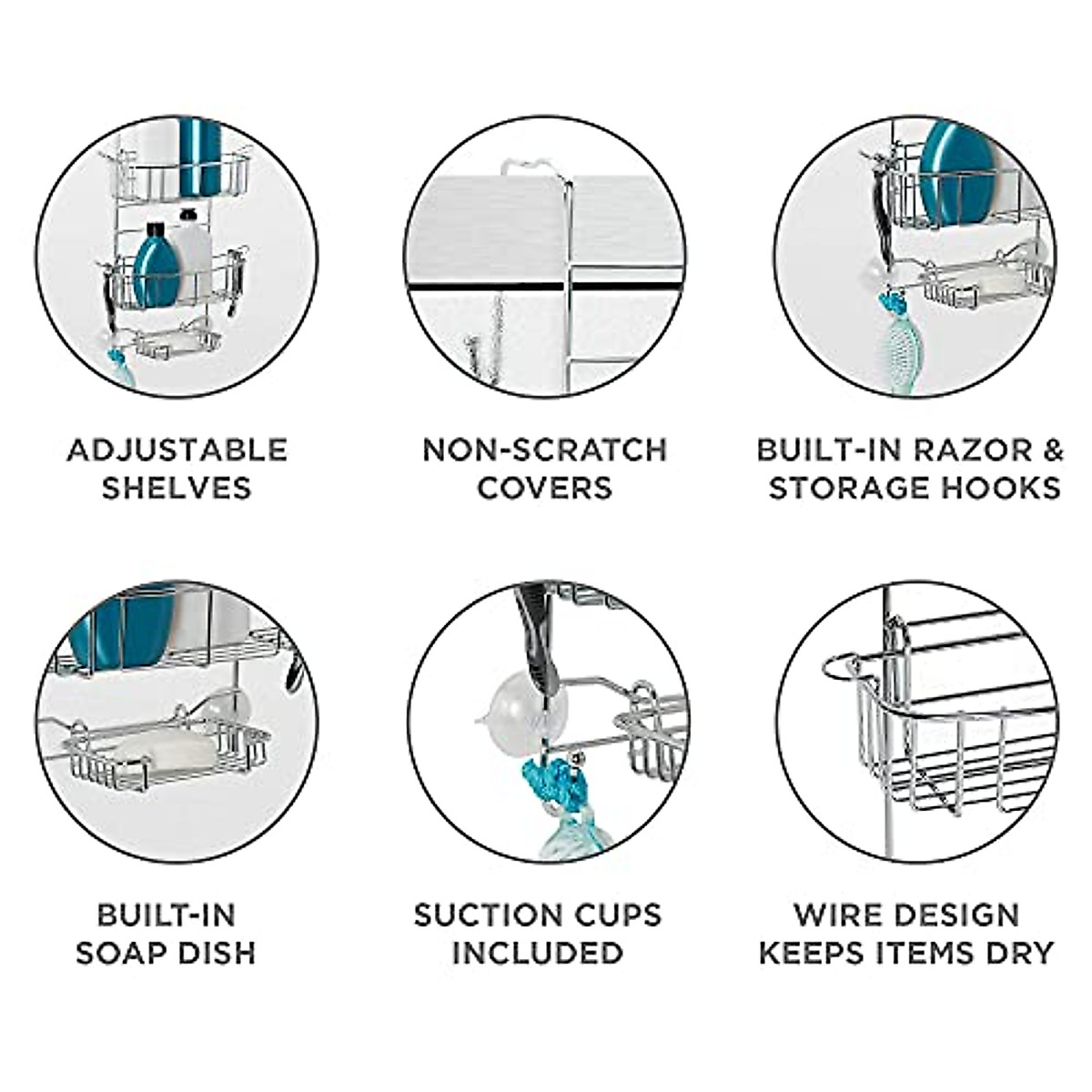 ADJUSTABLE SHELVES

NON-SCRATCH COVERS

BUILT-IN RAZOR & STORAGE HOOKS

BUILT-IN SOAP DISH

SUCTION CUPS INCLUDED

WIRE DESIGN KEEPS ITEMS DRY