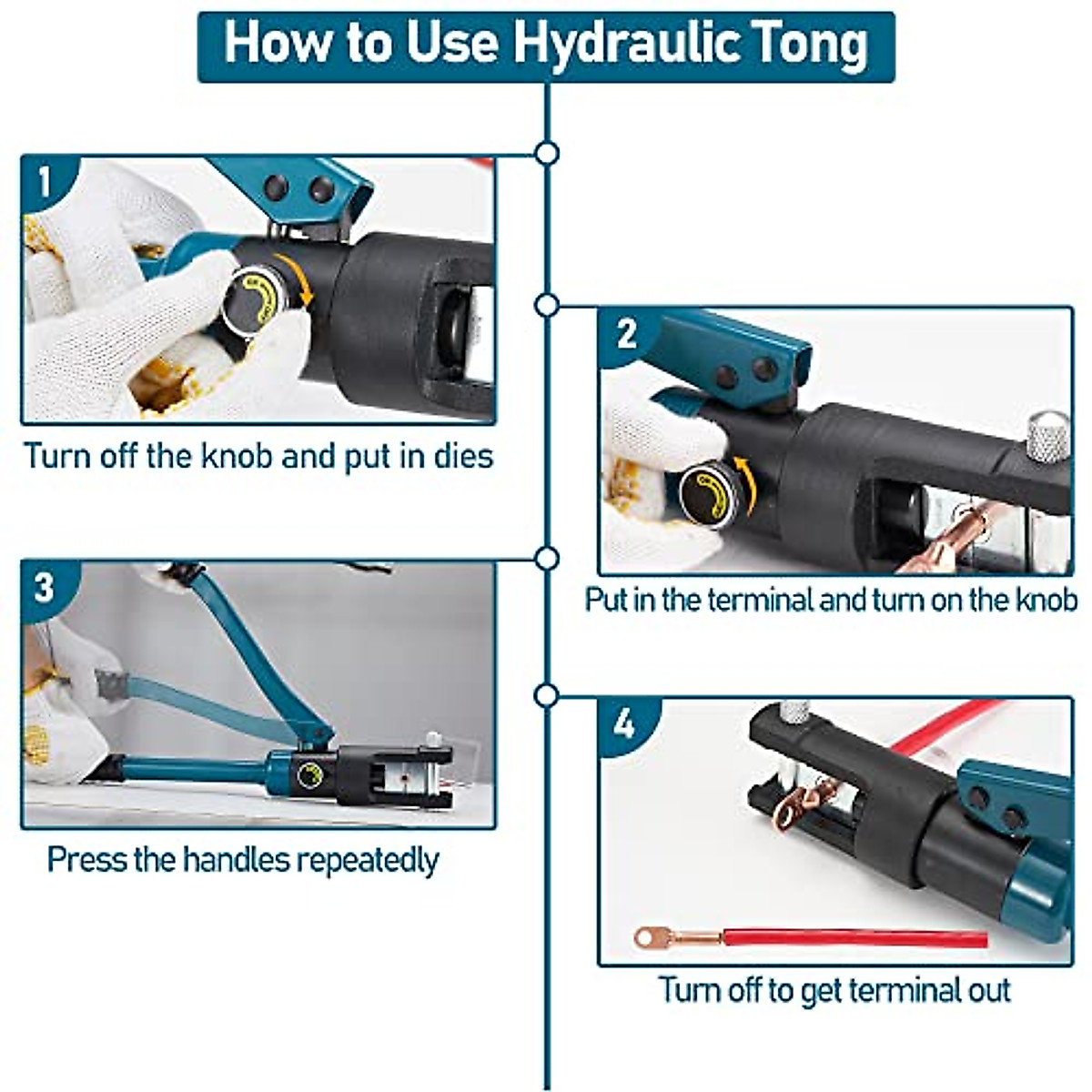 How to Use Hydraulic Tong

1

Turn off the knob and put in dies

2

Put in the terminal and turn on the knob

3

Press the handles repeatedly

4

Turn off to get terminal out