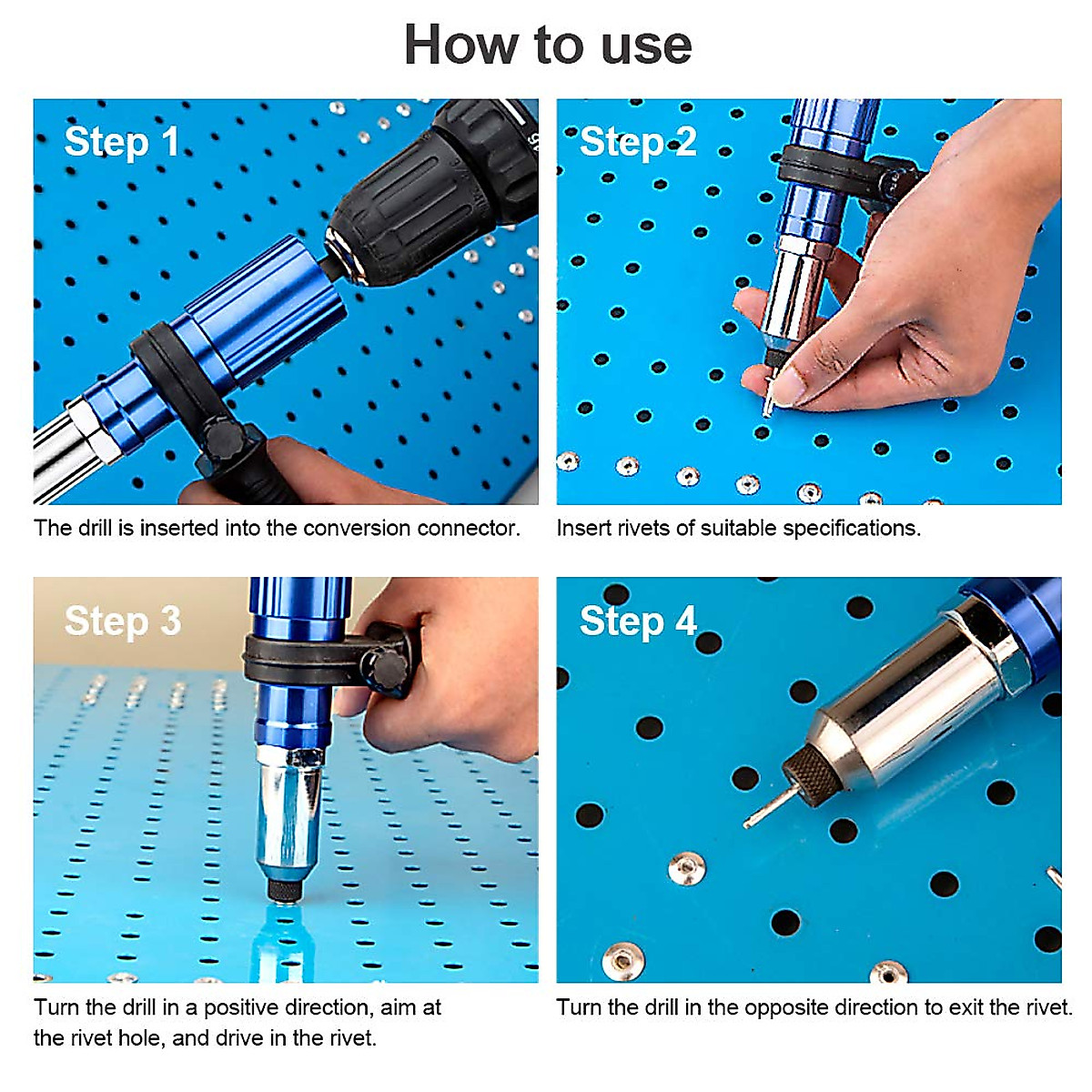 How to use

Step 1

The drill is inserted into the conversion connector.

Step 2

Insert rivets of suitable specifications.

Step 3

Turn the drill in a positive direction, aim at the rivet hole, and drive in the rivet.

Step 4

Turn the drill in the opposite direction to exit the rivet.