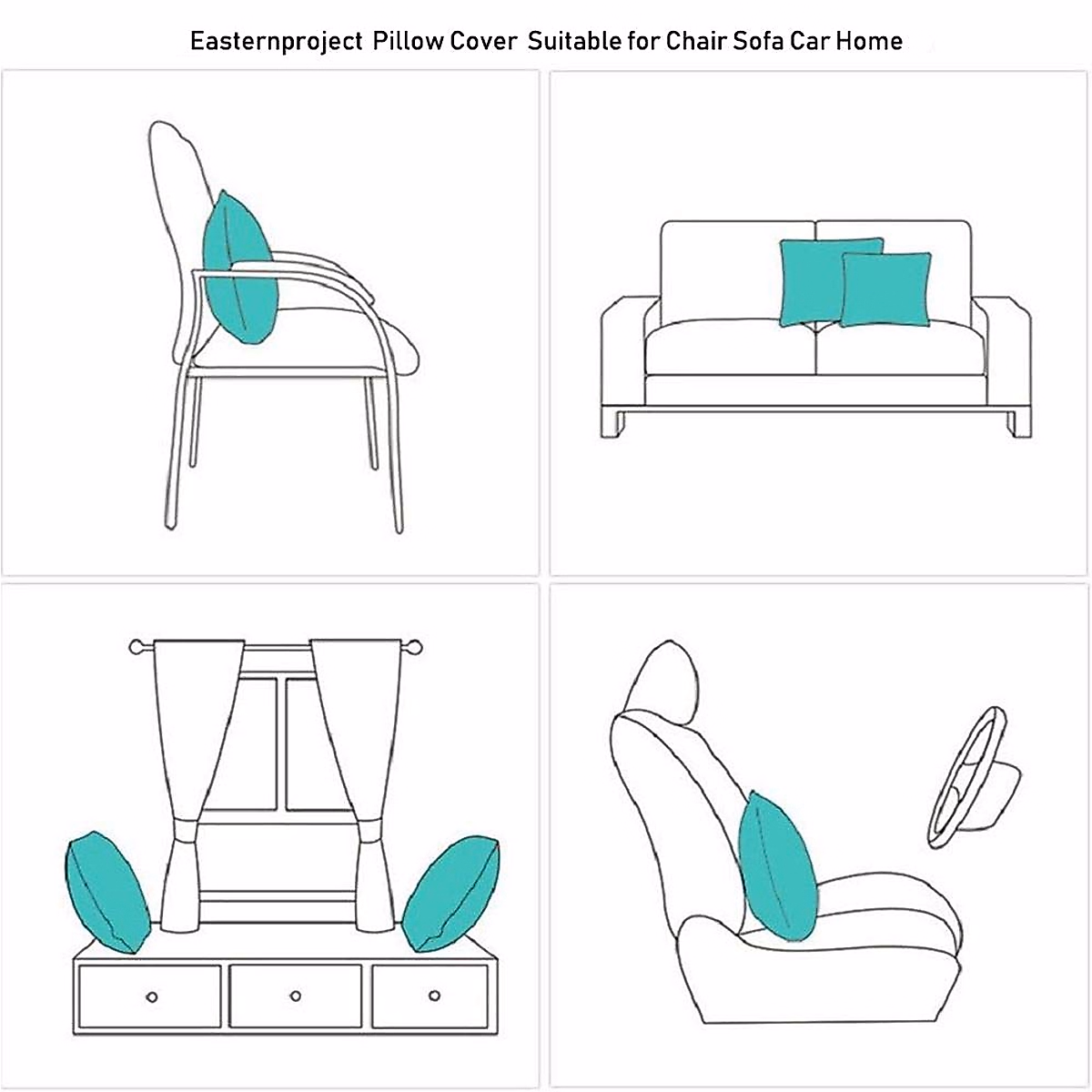 Easternproject Pillow Cover Suitable for Chair Sofa Car Home