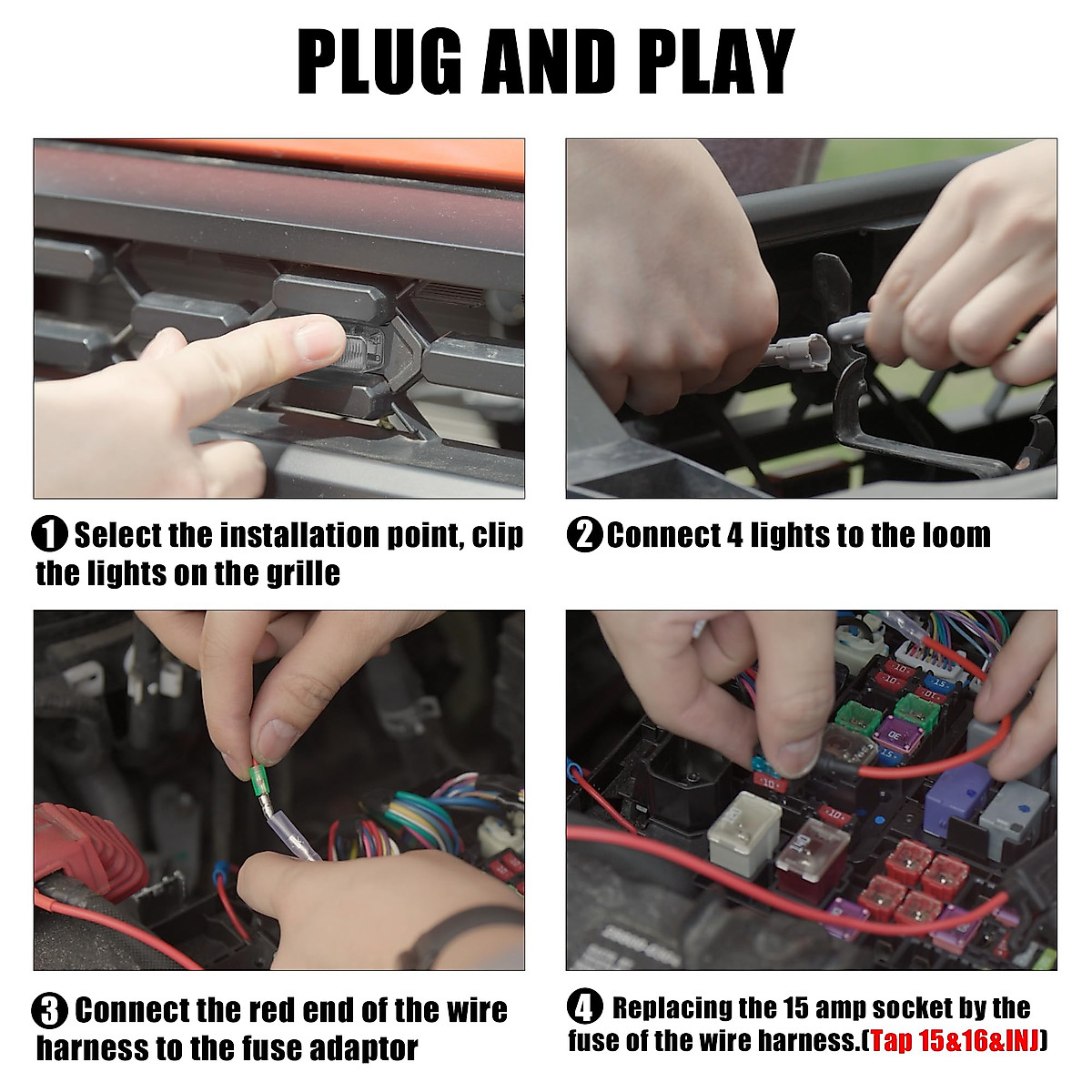 PLUG AND PLAY

1 Select the installation point, clip the lights on the grille

2 Connect 4 lights to the loom

3 Connect the red end of the wire harness to the fuse adaptor

4 Replacing the 15 amp socket by the fuse of the wire harness.(Tap 15&16&INJ)