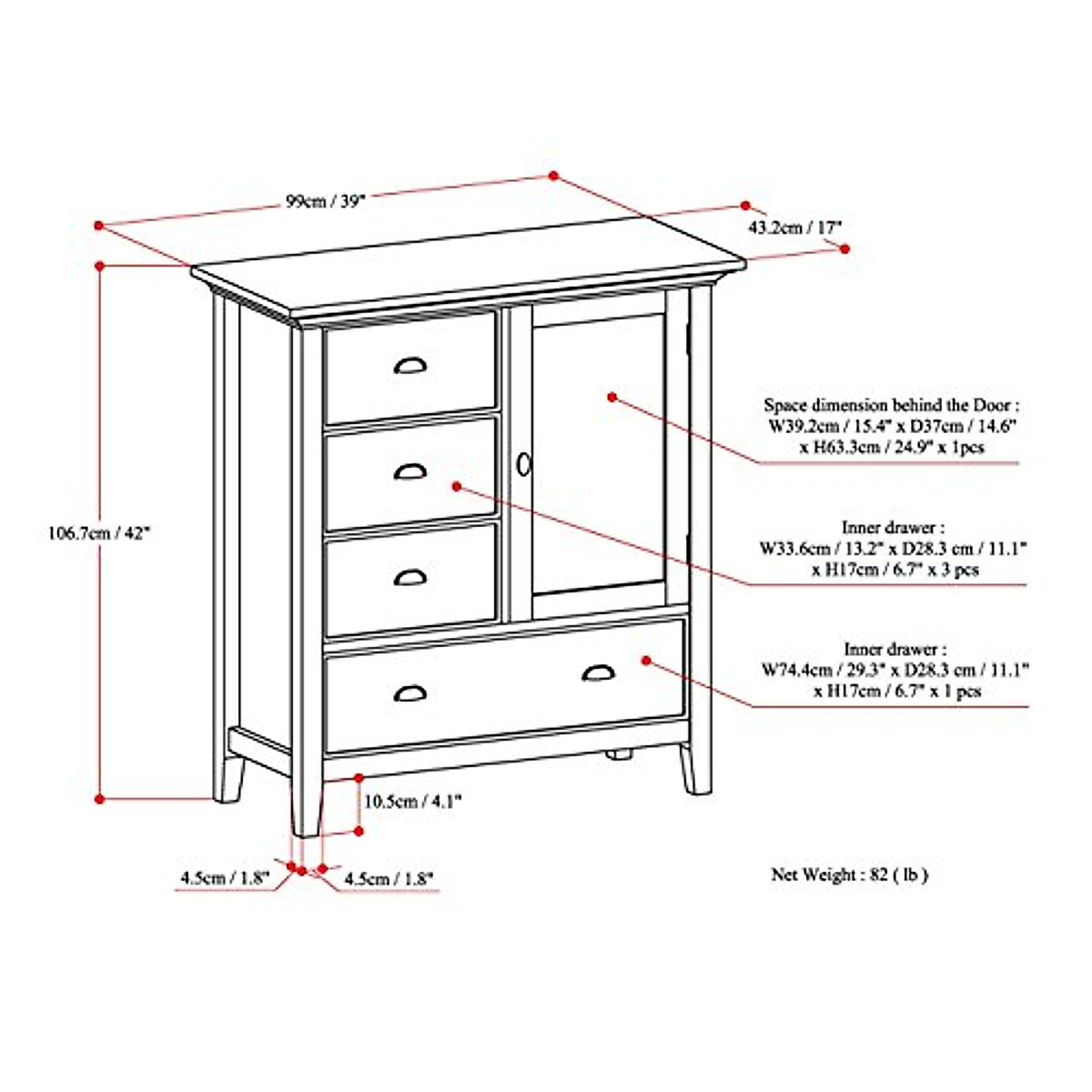 99cm / 39"

43.2cm / 17"

106.7cm / 42"

Space dimension behind the Door : W39.2cm / 15.4" x D37cm / 14.6" x H63.3cm / 24.9" x 1pcs

Inner drawer : W33.6cm / 13.2" x D28.3 cm / 11.1" x H17cm / 6.7" x 3 pcs

Inner drawer : W74.4cm / 29.3" x D28.3 cm / 11.1" x H17cm / 6.7" x 1 pcs

10.5cm / 4.1"

4.5cm / 1.8"

4.5cm / 1.8"

Net Weight : 82 ( lb )