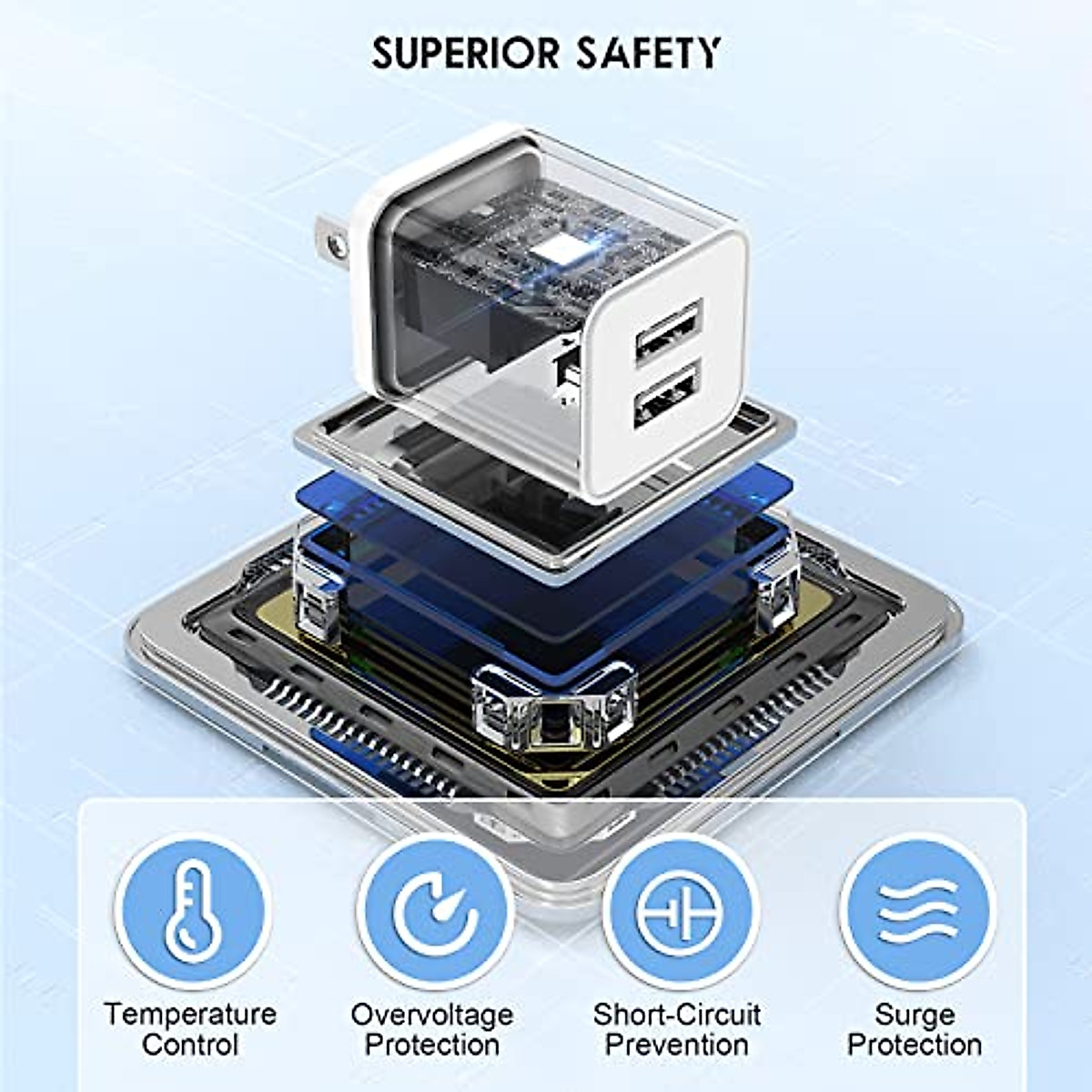 SUPERIOR SAFETY

Temperature Control

Overvoltage Protection

Short-Circuit Prevention

Surge Protection