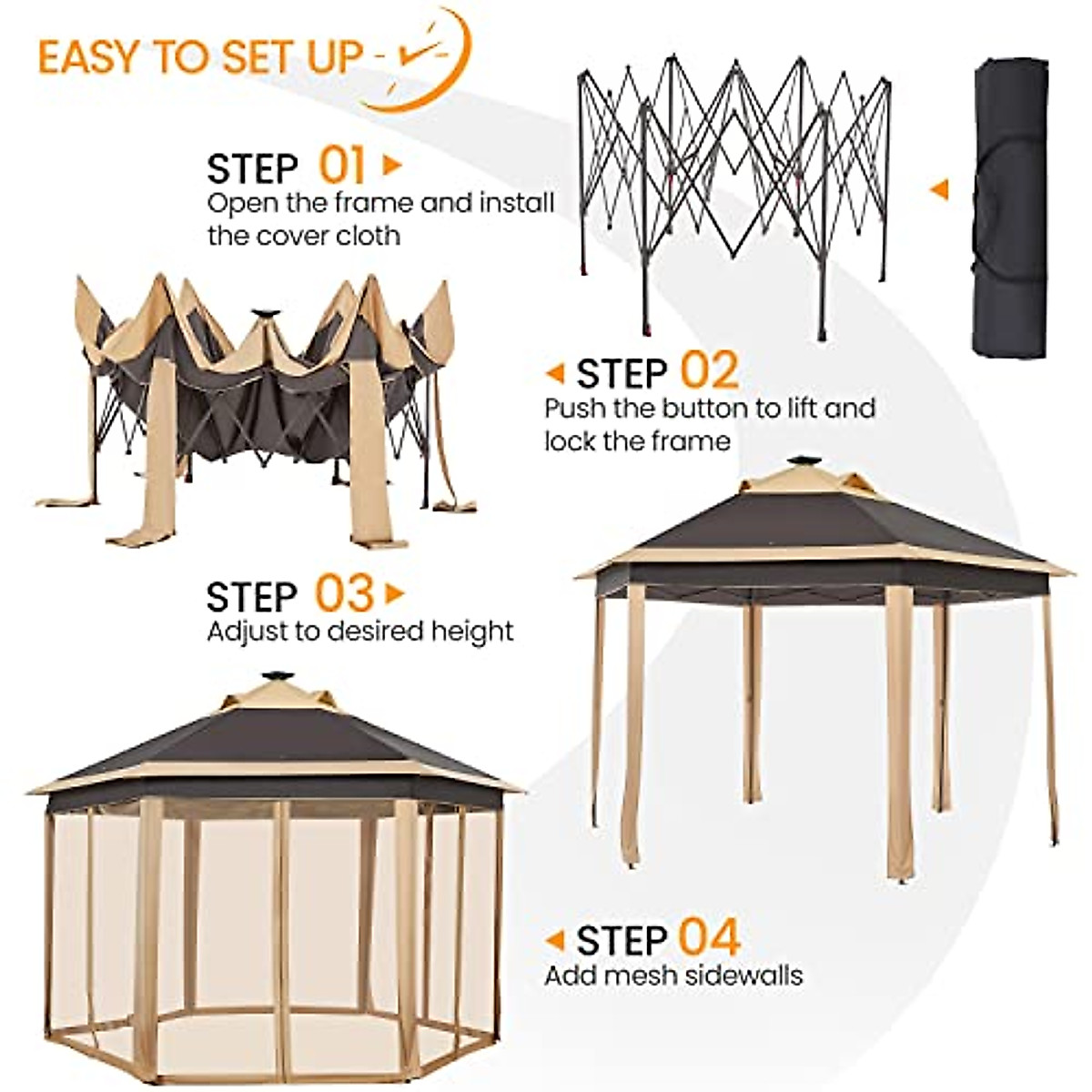 EASY TO SET UP -

STEP 01
Open the frame and install the cover cloth

STEP 02
Push the button to lift and lock the frame

STEP 03
Adjust to desired height

STEP 04
Add mesh sidewalls