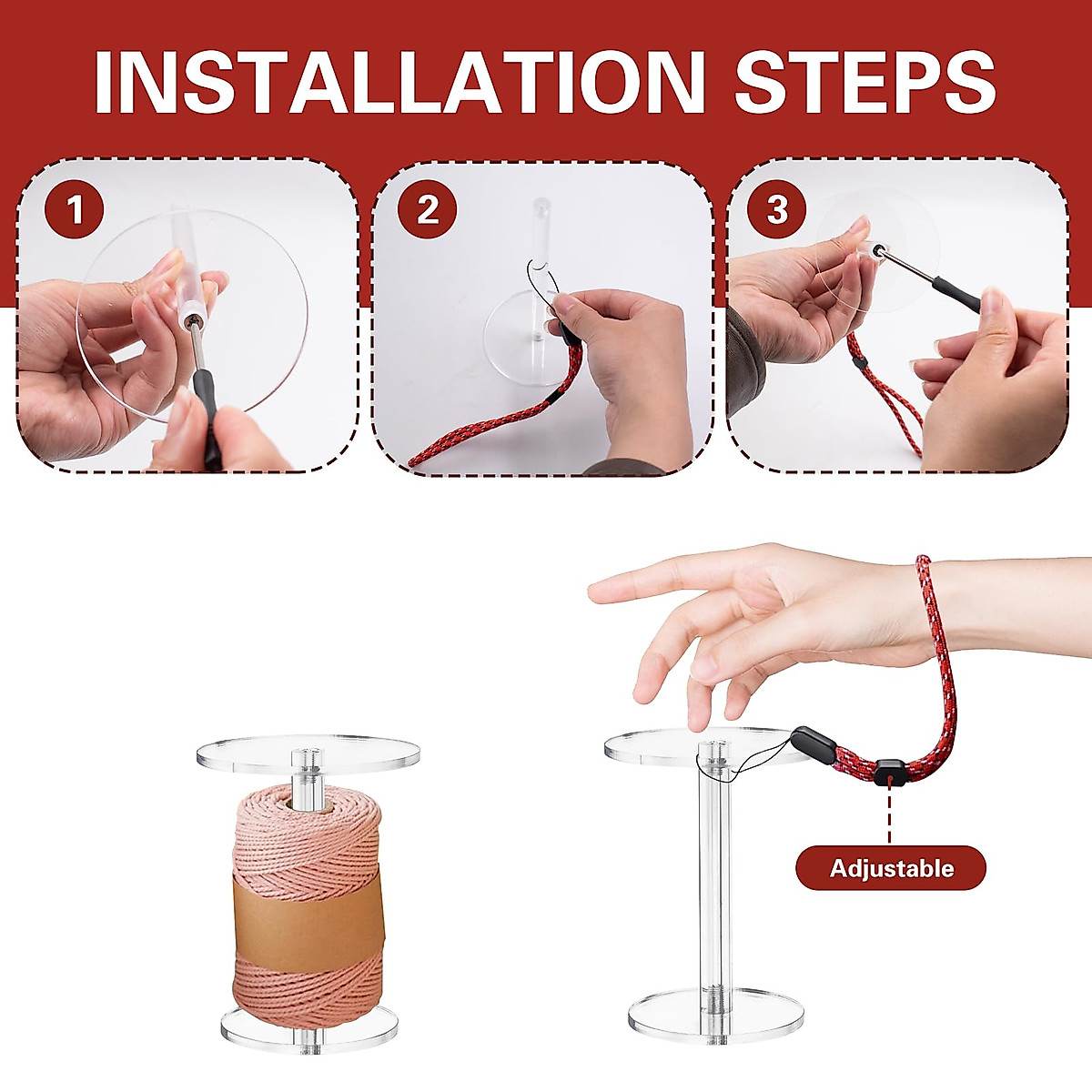 INSTALLATION STEPS

1

2

3

Adjustable