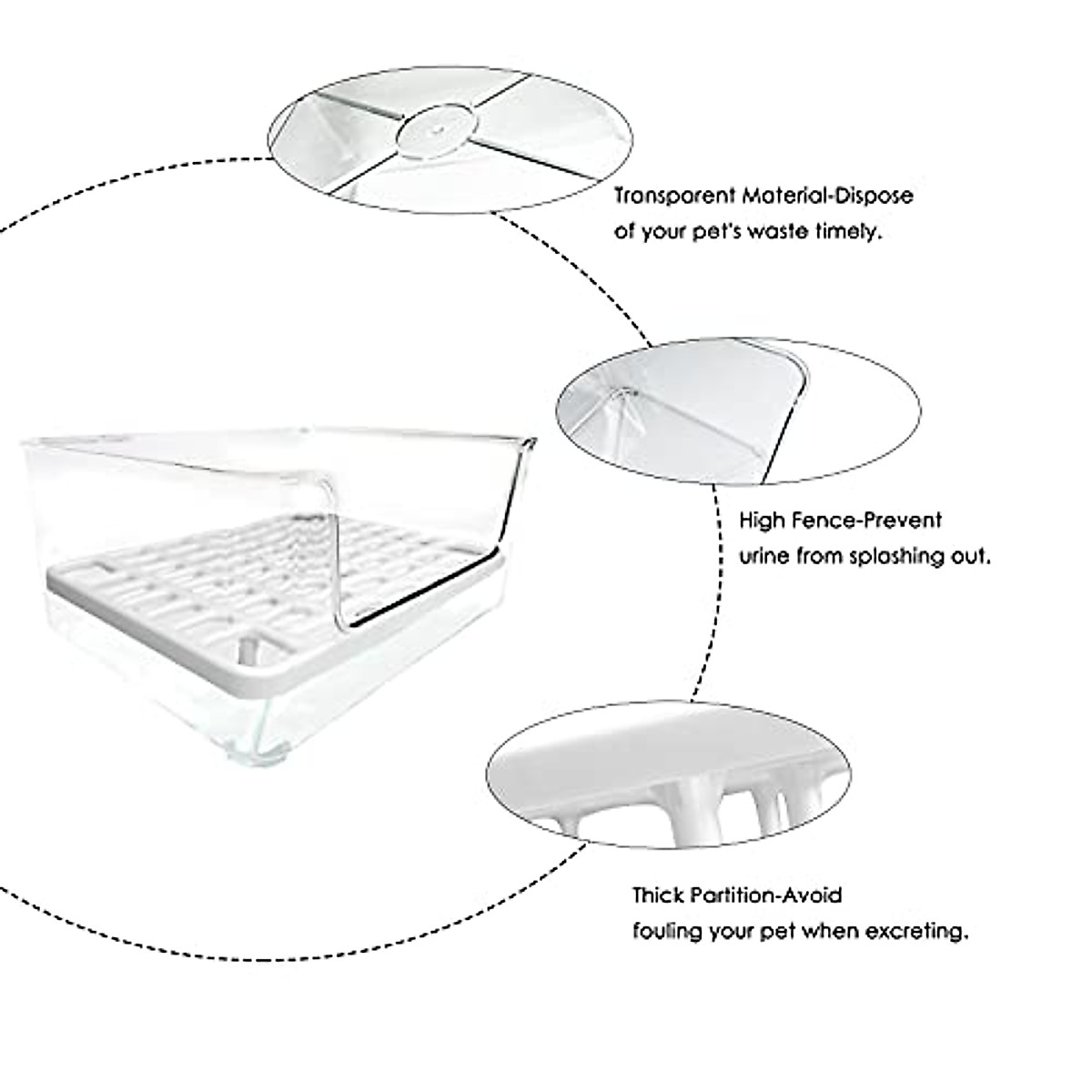 Transparent Material-Dispose of your pet's waste timely.

High Fence-Prevent urine from splashing out.

Thick Partition-Avoid fouling your pet when excreting.