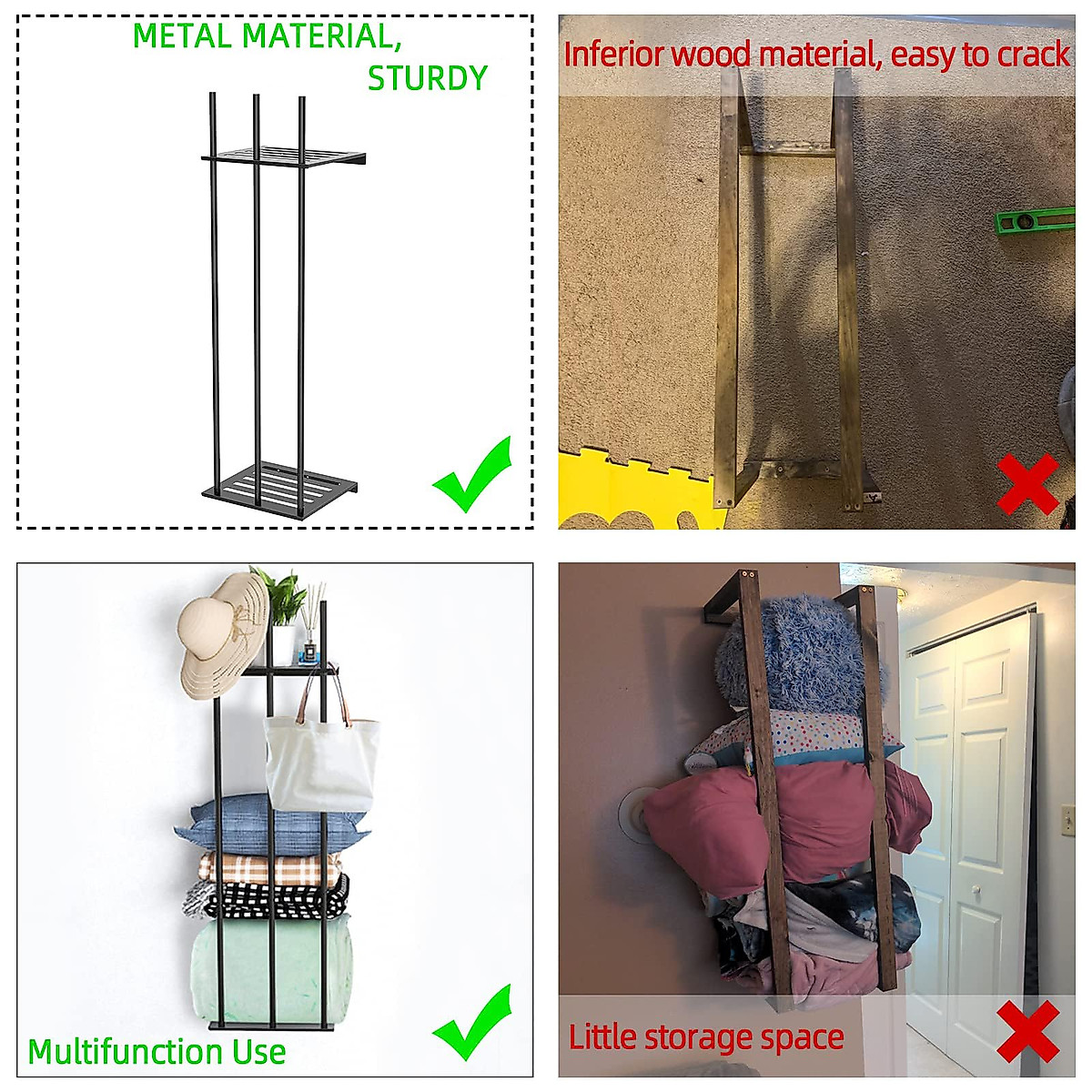 METAL MATERIAL, STURDY

Inferior wood material, easy to crack

Multifunction Use

Little storage space