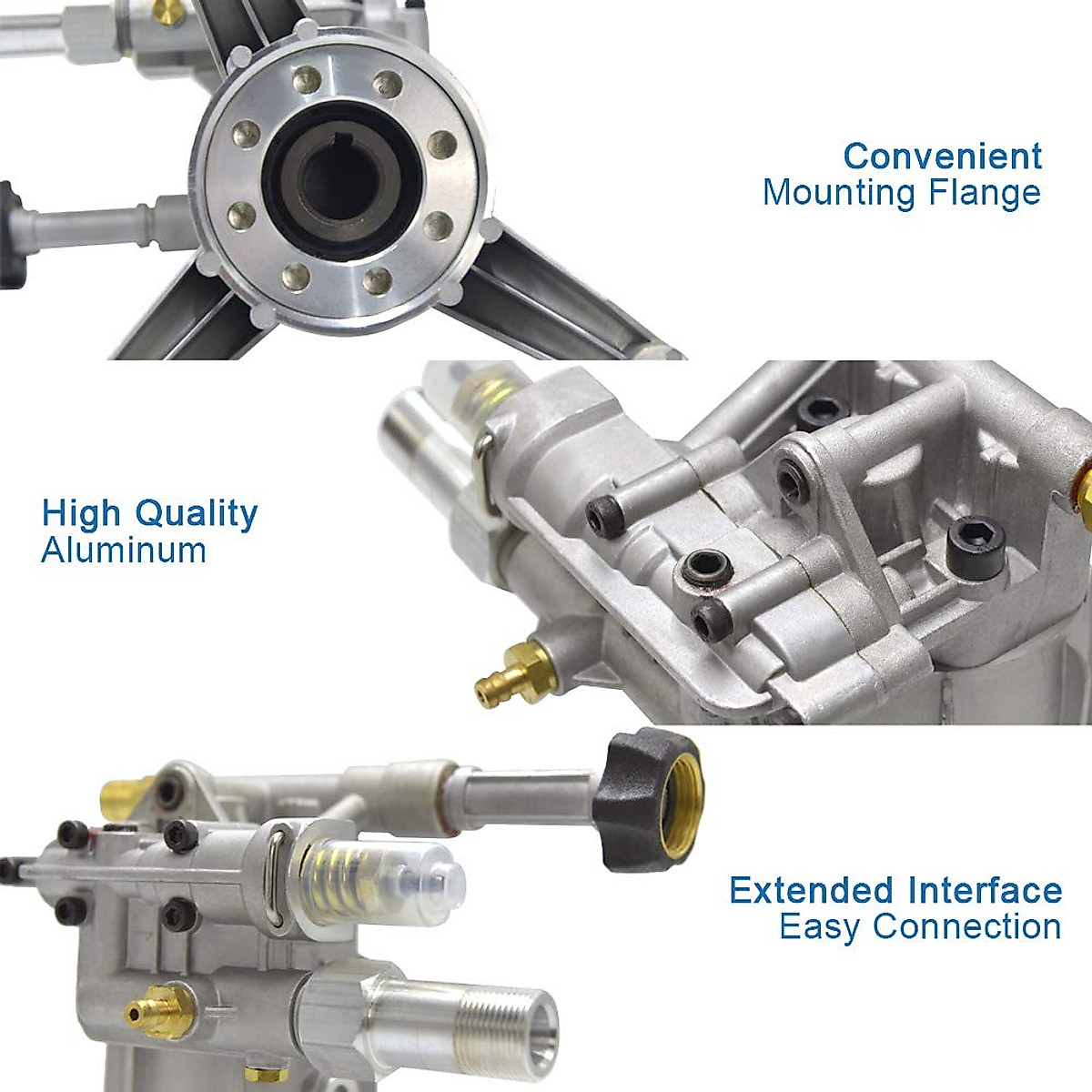 Convenient
Mounting Flange

High Quality
Aluminum

Extended Interface
Easy Connection