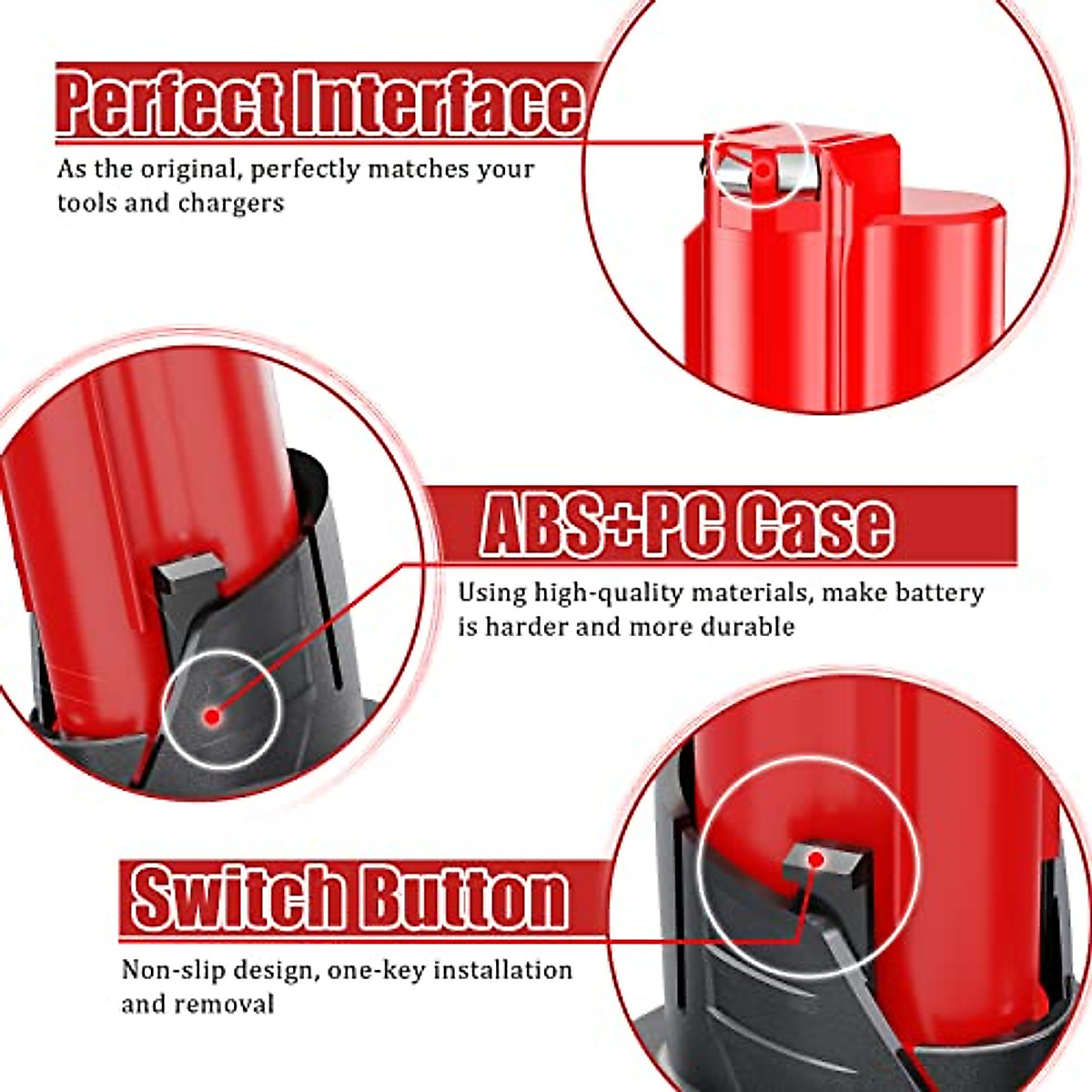 Perfect Interface

As the original, perfectly matches your tools and chargers

ABS+PC Case

Using high-quality materials, make battery is harder and more durable

Switch Button

Non-slip design, one-key installation and removal