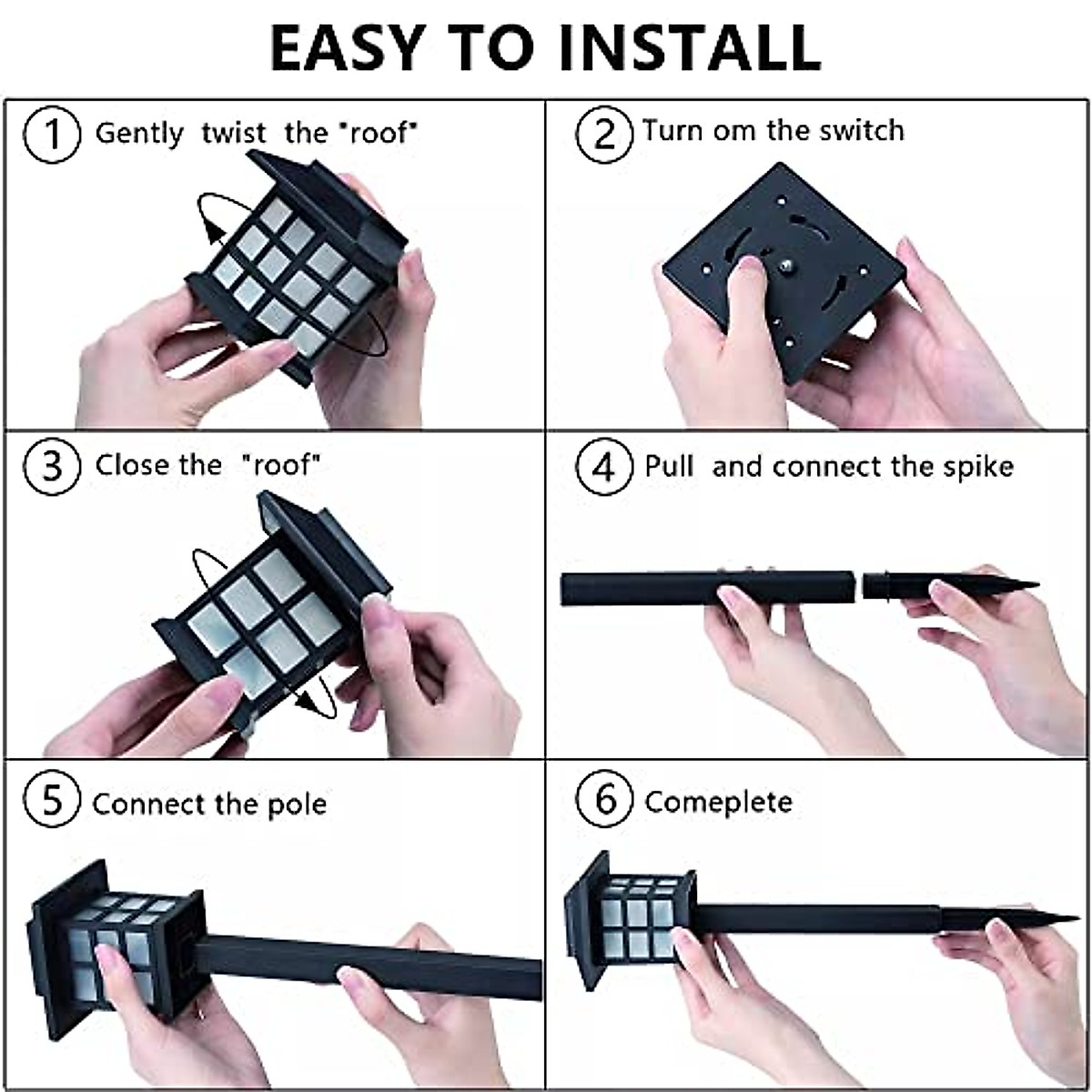 EASY TO INSTALL

1 Gently twist the "roof"

2 Turn om the switch

3 Close the "roof"

4 Pull and connect the spike

5 Connect the pole

6 Comeplete