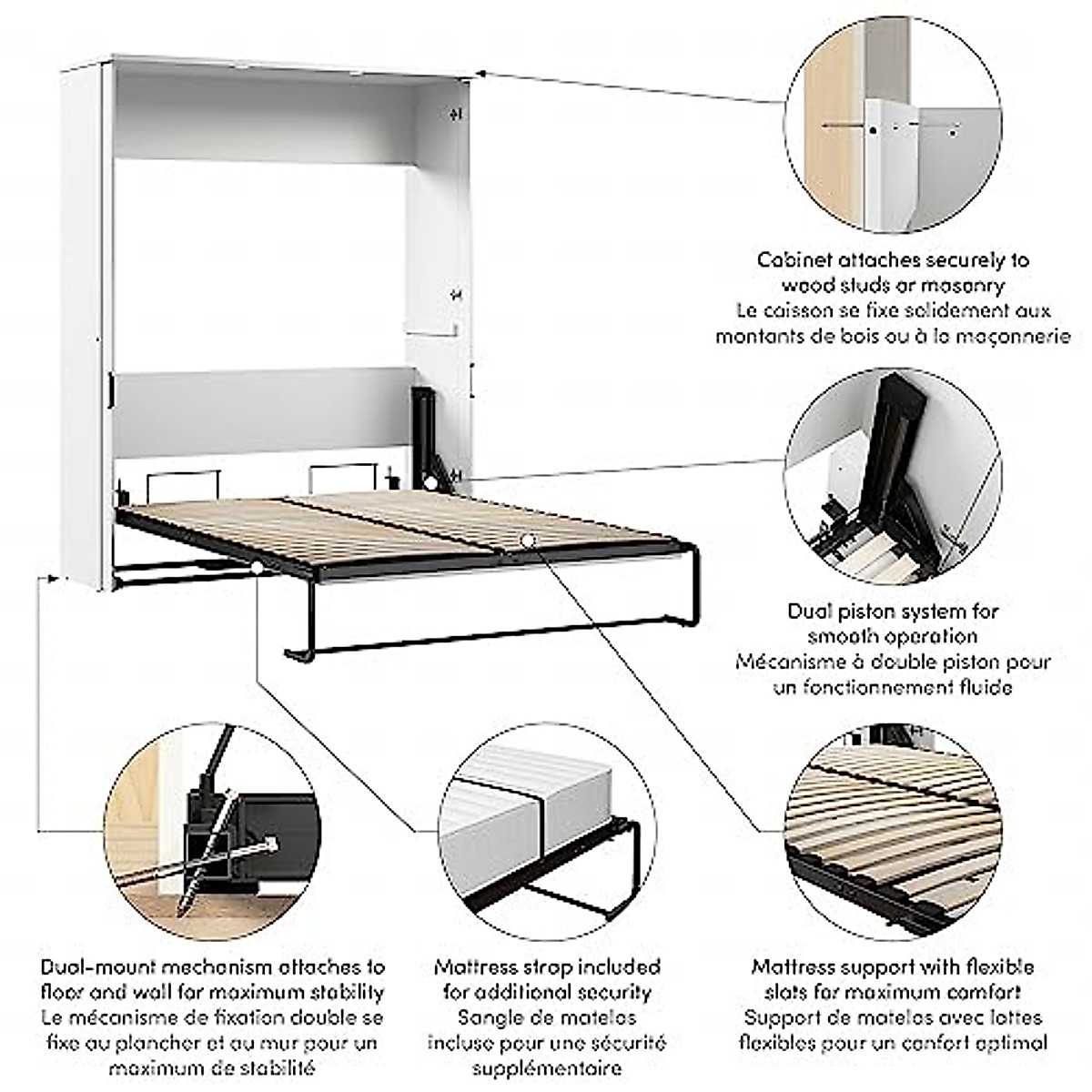 Cabinet attaches securely to wood studs or masonry
Le caisson se fixe solidement aux montants de bois ou à la maçonnerie

Dual piston system for smooth operation
Mécanisme à double piston pour un fonctionnement fluide

Dual-mount mechanism attaches to floor and wall for maximum stability
Le mécanisme de fixation double se fixe au plancher et au mur pour un maximum de stabilité

Mattress strap included for additional security
Sangle de matelas incluse pour une sécurité supplémentaire

Mattress support with flexible slats for maximum comfort
Support de matelas avec lattes flexibles pour un confort optimal