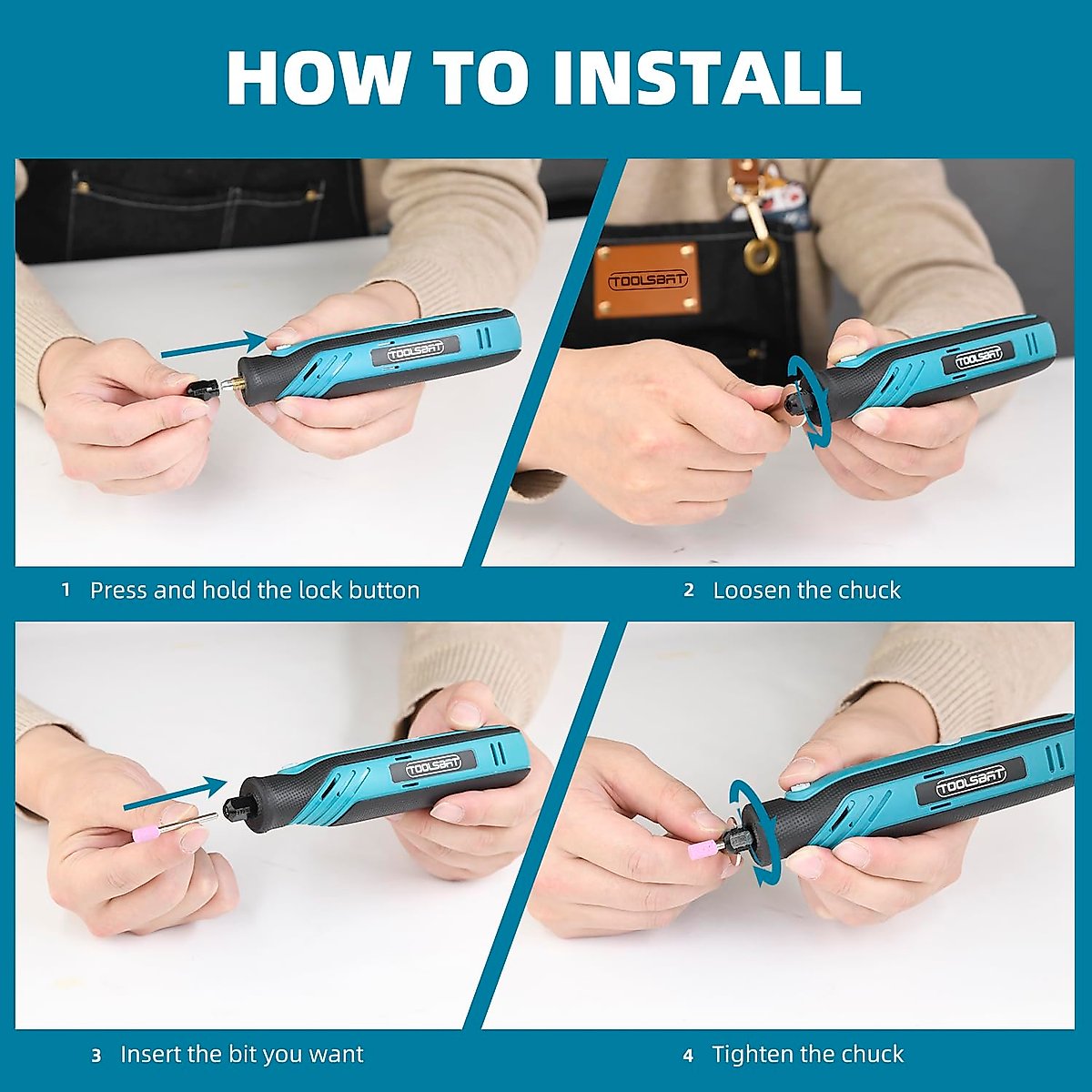 HOW TO INSTALL

TOOLSBAT

TOOLSBAT

TOOLSBAT

1 Press and hold the lock button

2 Loosen the chuck

TOOLSBAT

TOOLSBAT

3 Insert the bit you want

4 Tighten the chuck